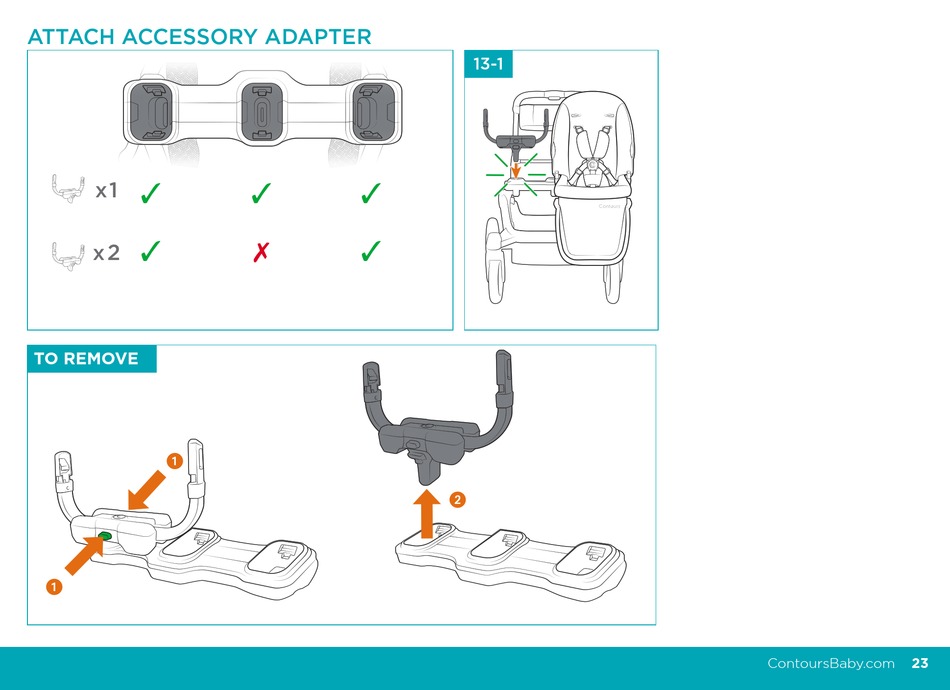 ATTACH ACCESSORY ADAPTER

x1 ✓ ✓ ✓

x2 ✓ ✗ ✓

13-1

Contours

TO REMOVE

1

1

2

ContoursBaby.com 23