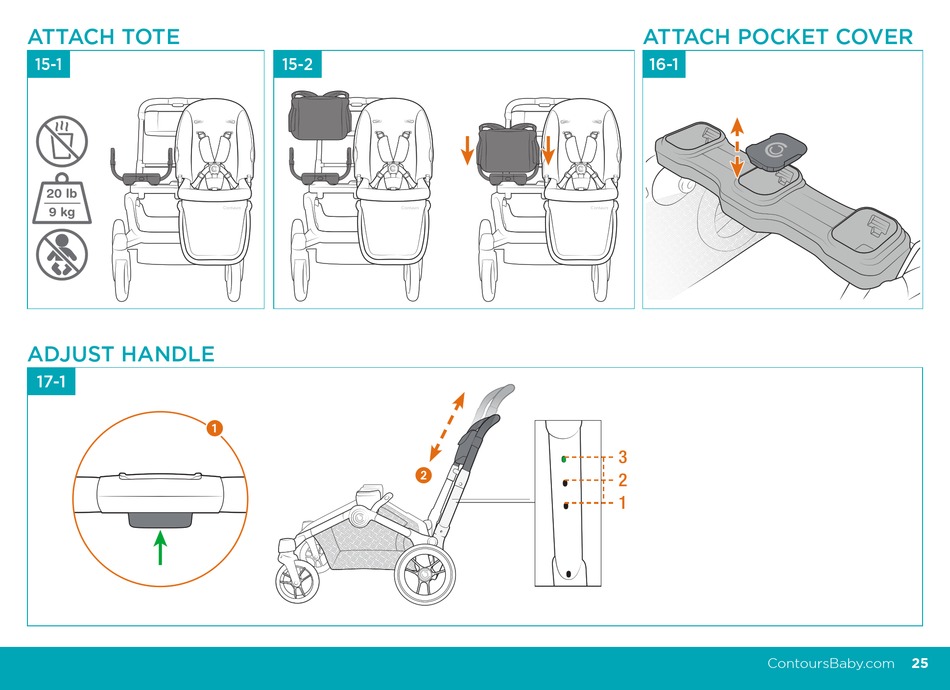 ATTACH TOTE

15-1

20 lb
9 kg

15-2

ATTACH POCKET COVER

16-1

ADJUST HANDLE

17-1

1

2

3
2
1

ContoursBaby.com 25