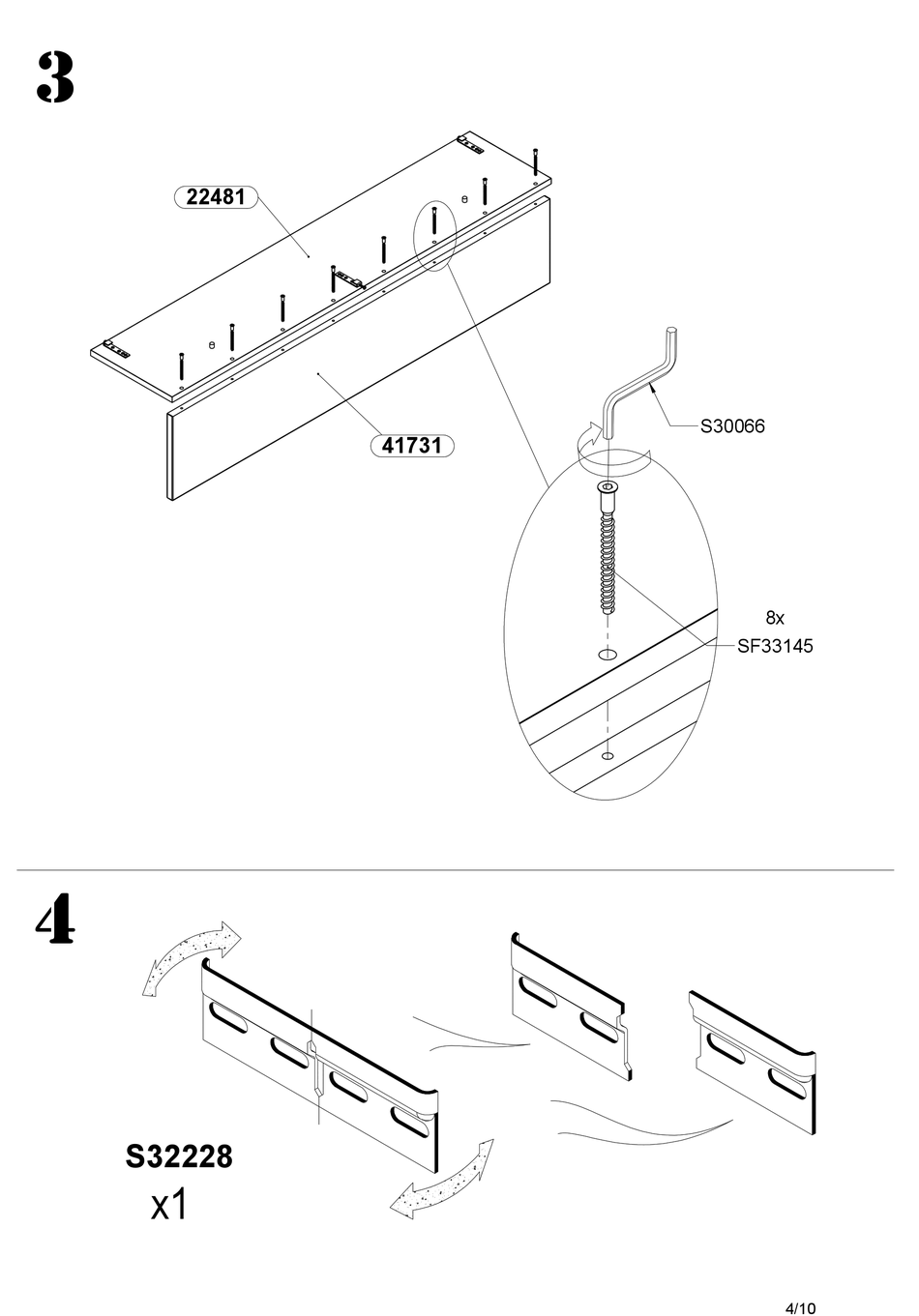 3

22481

41731

S30066

8x
SF33145

4

S32228
x1

4/10