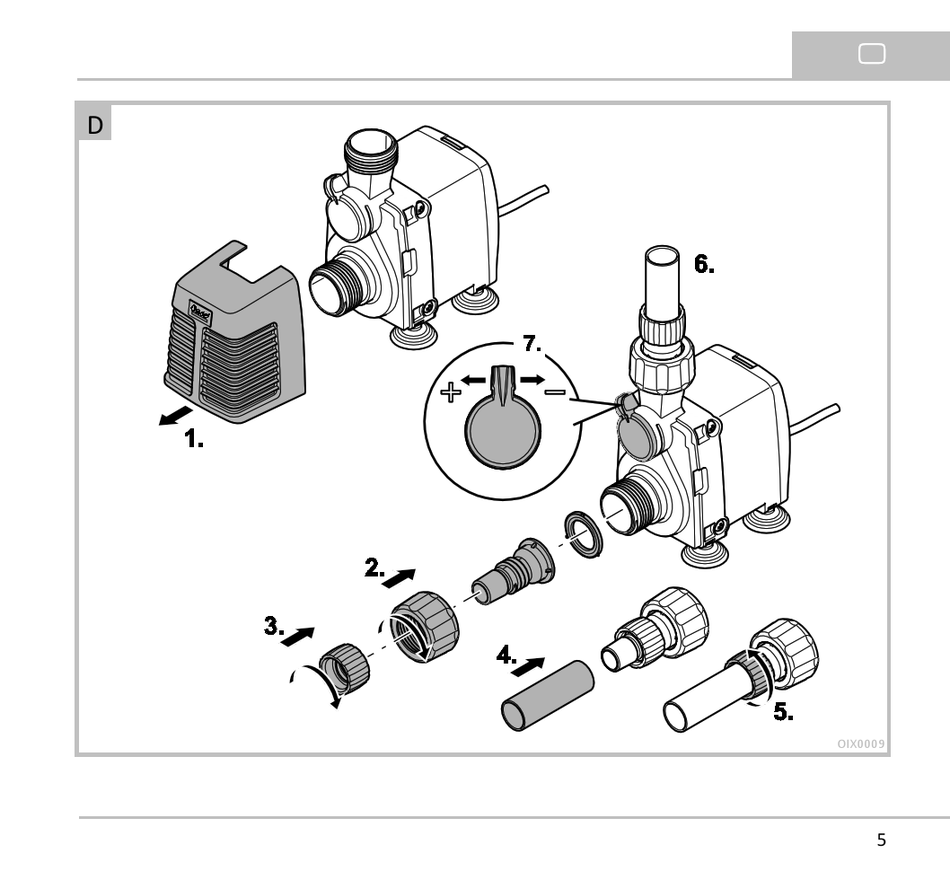 D

6.

7.

+

−

1.

2.

3.

4.

5.

OIX0009

5