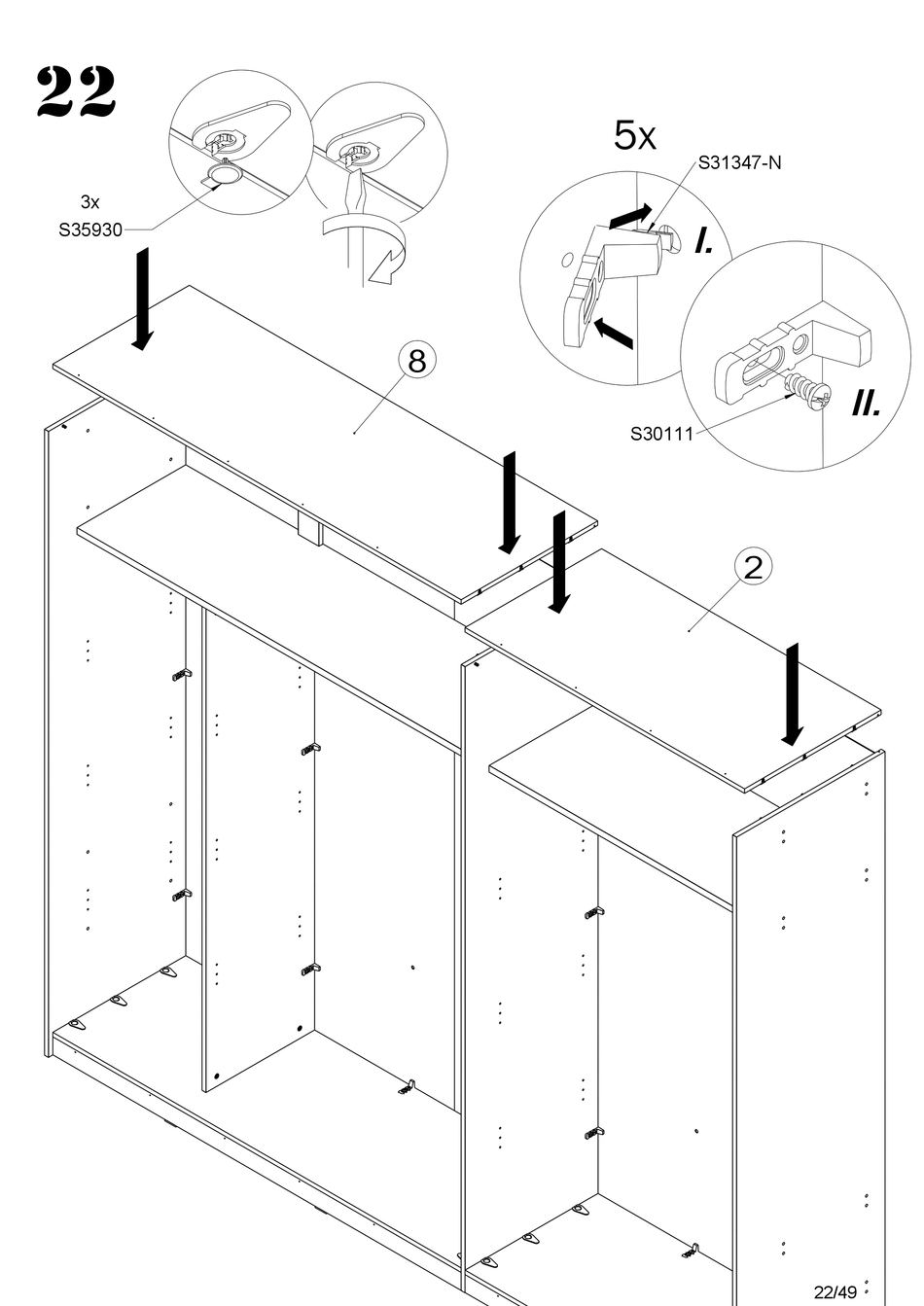 22

3x
S35930

5x
S31347-N

I.

II.

S30111

8

2

22/49