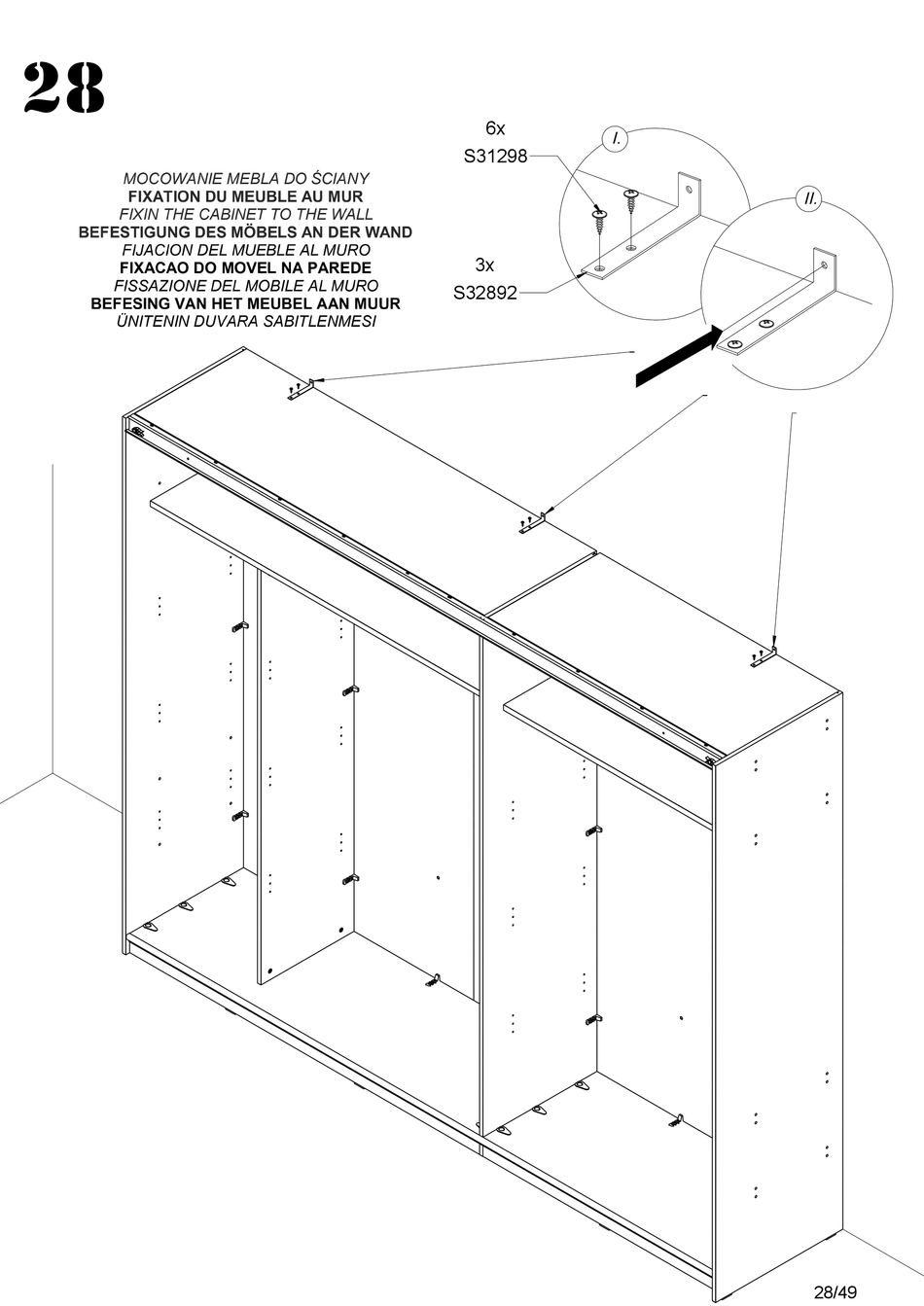 28

MOCOWANIE MEBLA DO ŚCIANY
FIXATION DU MEUBLE AU MUR
FIXIN THE CABINET TO THE WALL
BEFESTIGUNG DES MÖBELS AN DER WAND
FIJACION DEL MUEBLE AL MURO
FIXACAO DO MOVEL NA PAREDE
FISSAZIONE DEL MOBILE AL MURO
BEFESING VAN HET MEUBEL AAN MUUR
ÜNITENIN DUVARA SABITLENMESI

6x
S31298

3x
S32892

I.

II.

28/49