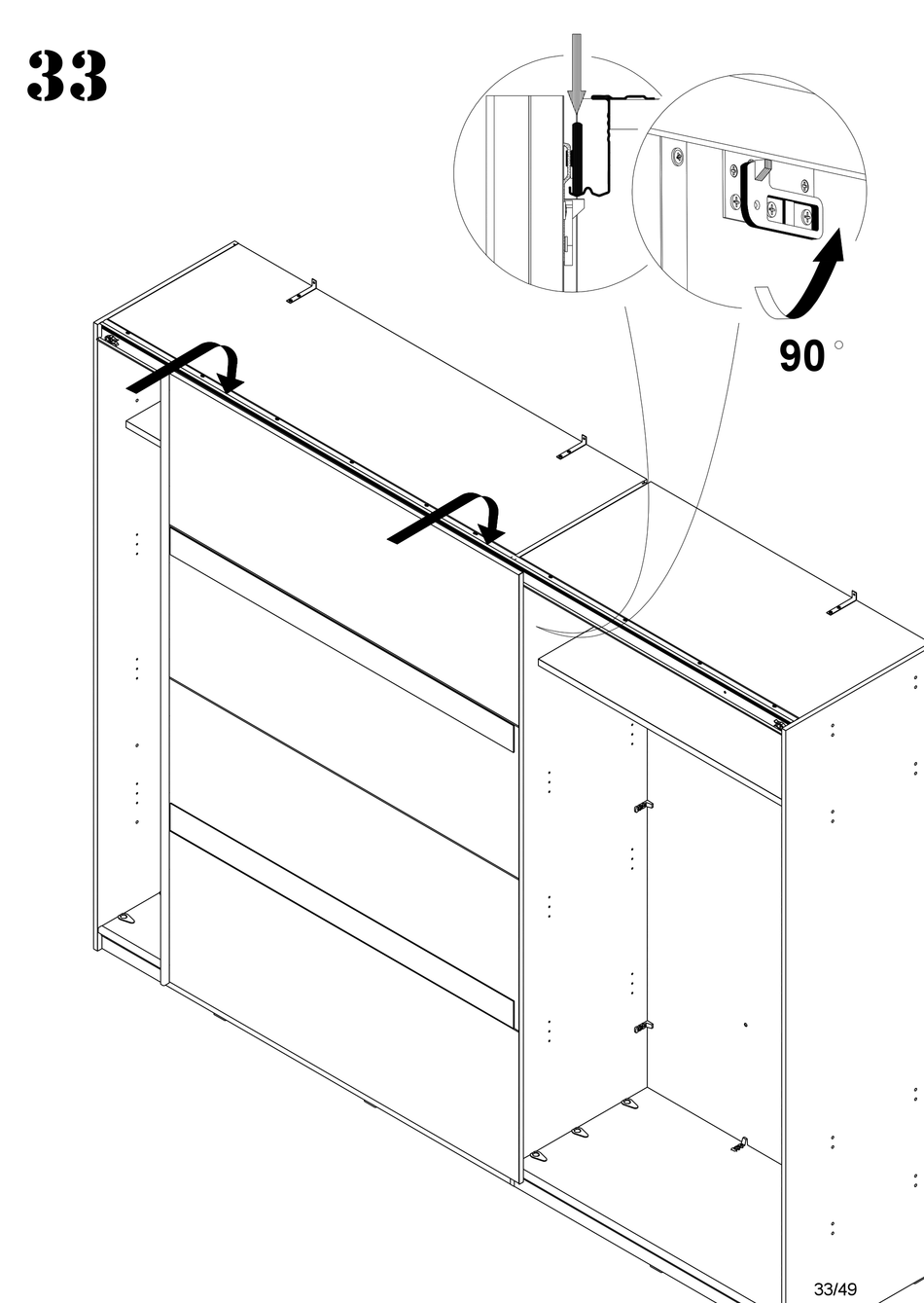 33

90 °

33/49