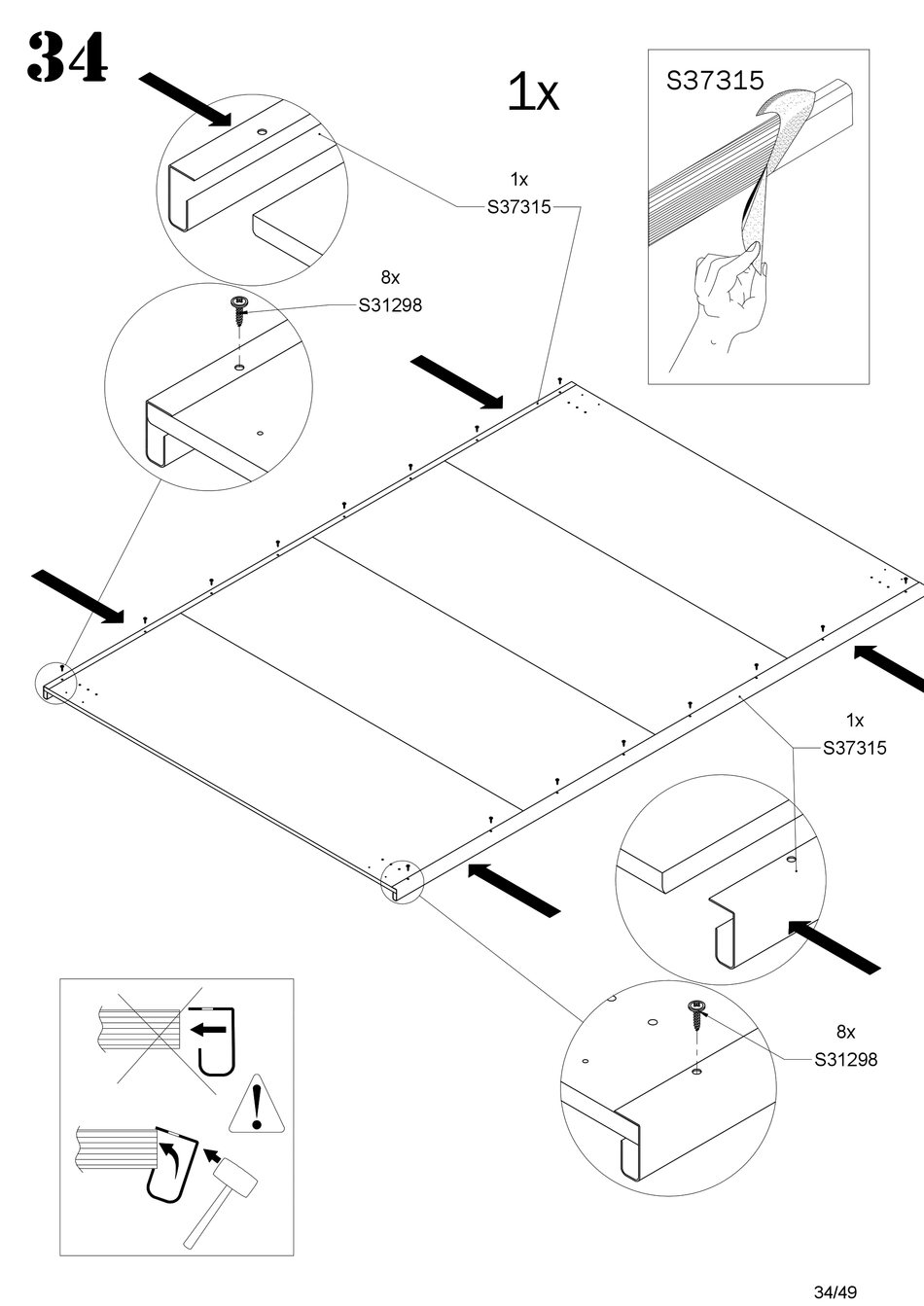 34

1x

S37315

1x
S37315

8x
S31298

1x
S37315

8x
S31298

!

34/49