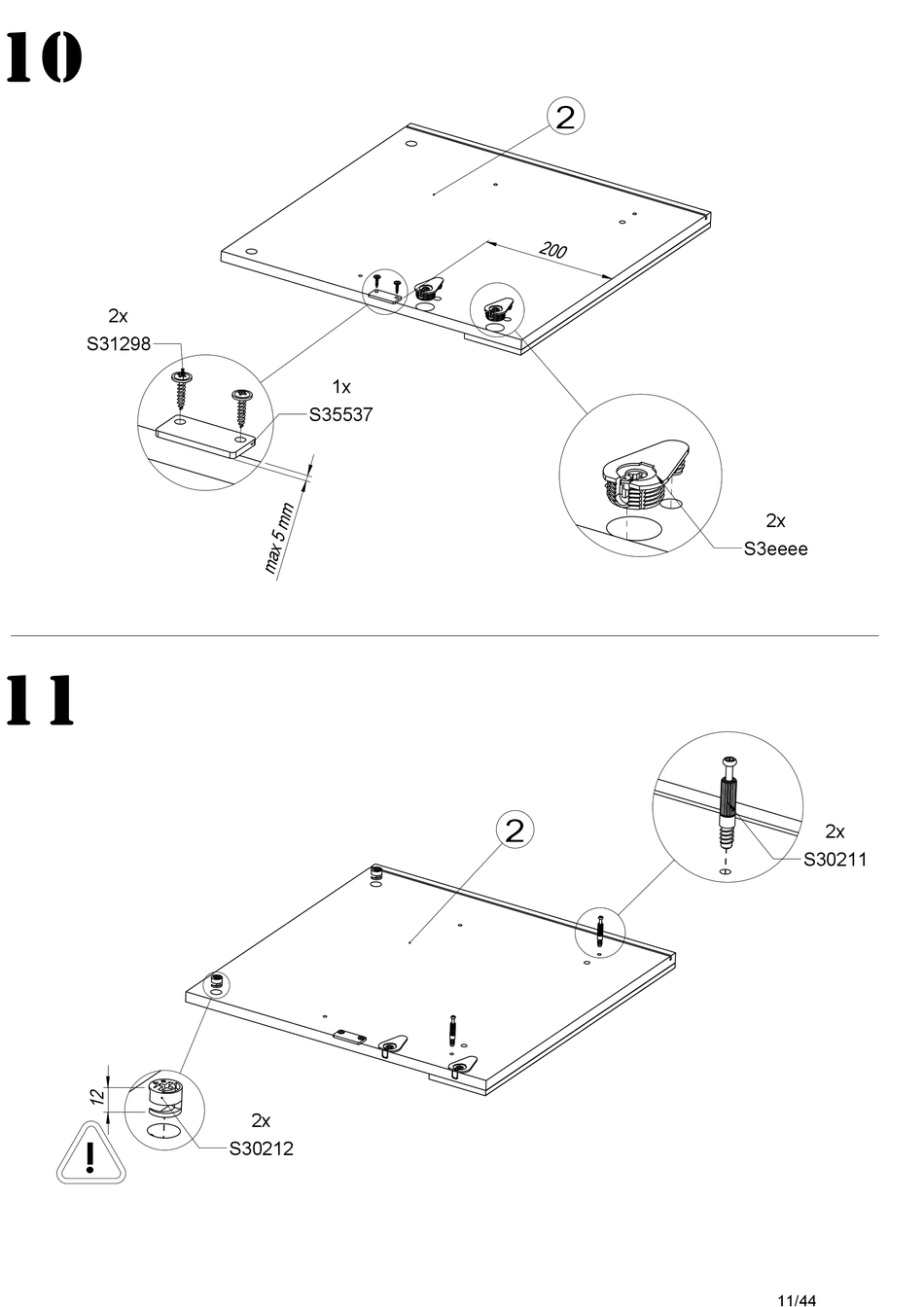 10

2

200

2x
S31298

1x
S35537

max 5 mm

2x
S3eeee

11

2

2x
S30211

12

!

2x
S30212

11/44