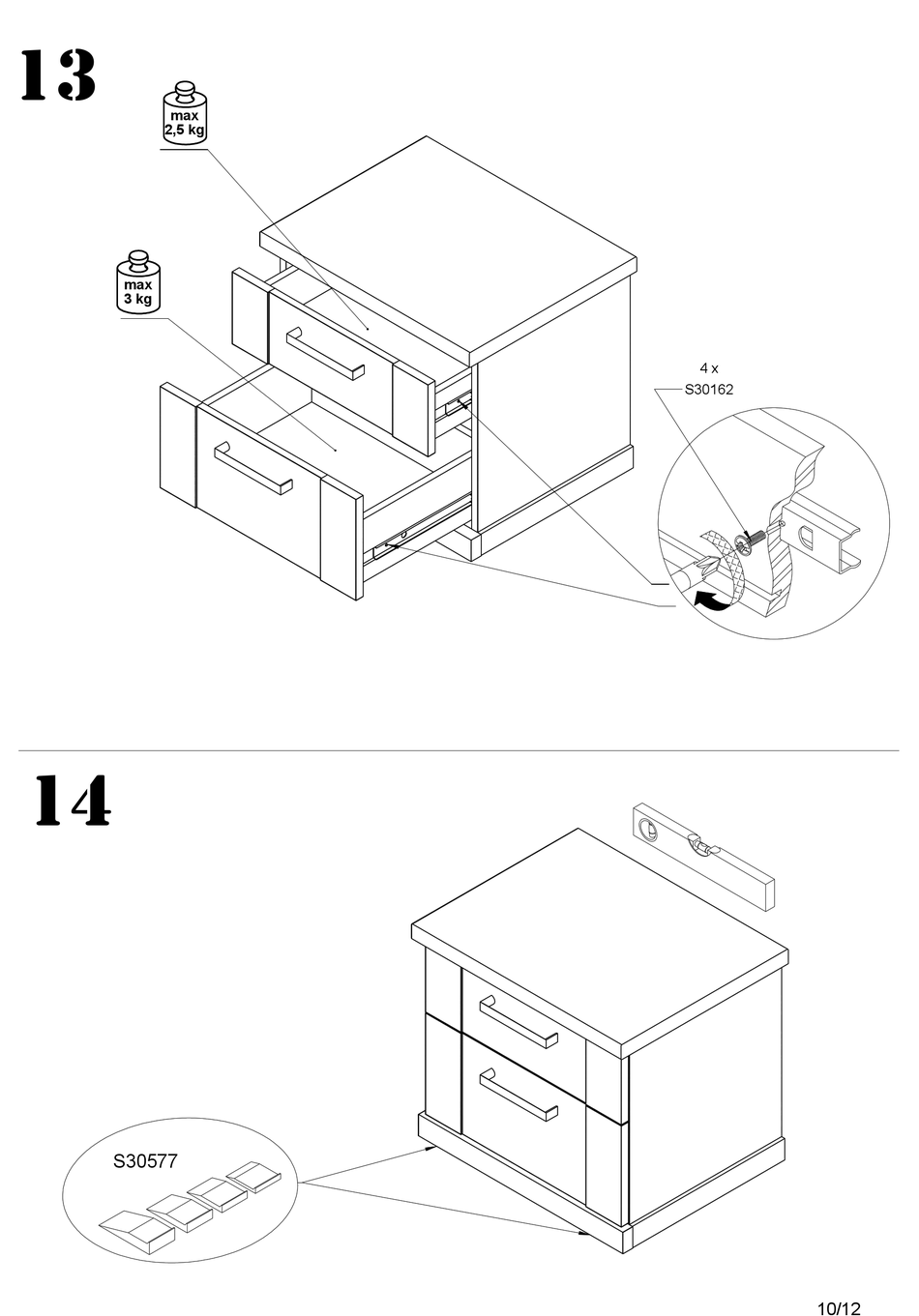 13

max
2,5 kg

max
3 kg

4 x
S30162

14

S30577

10/12