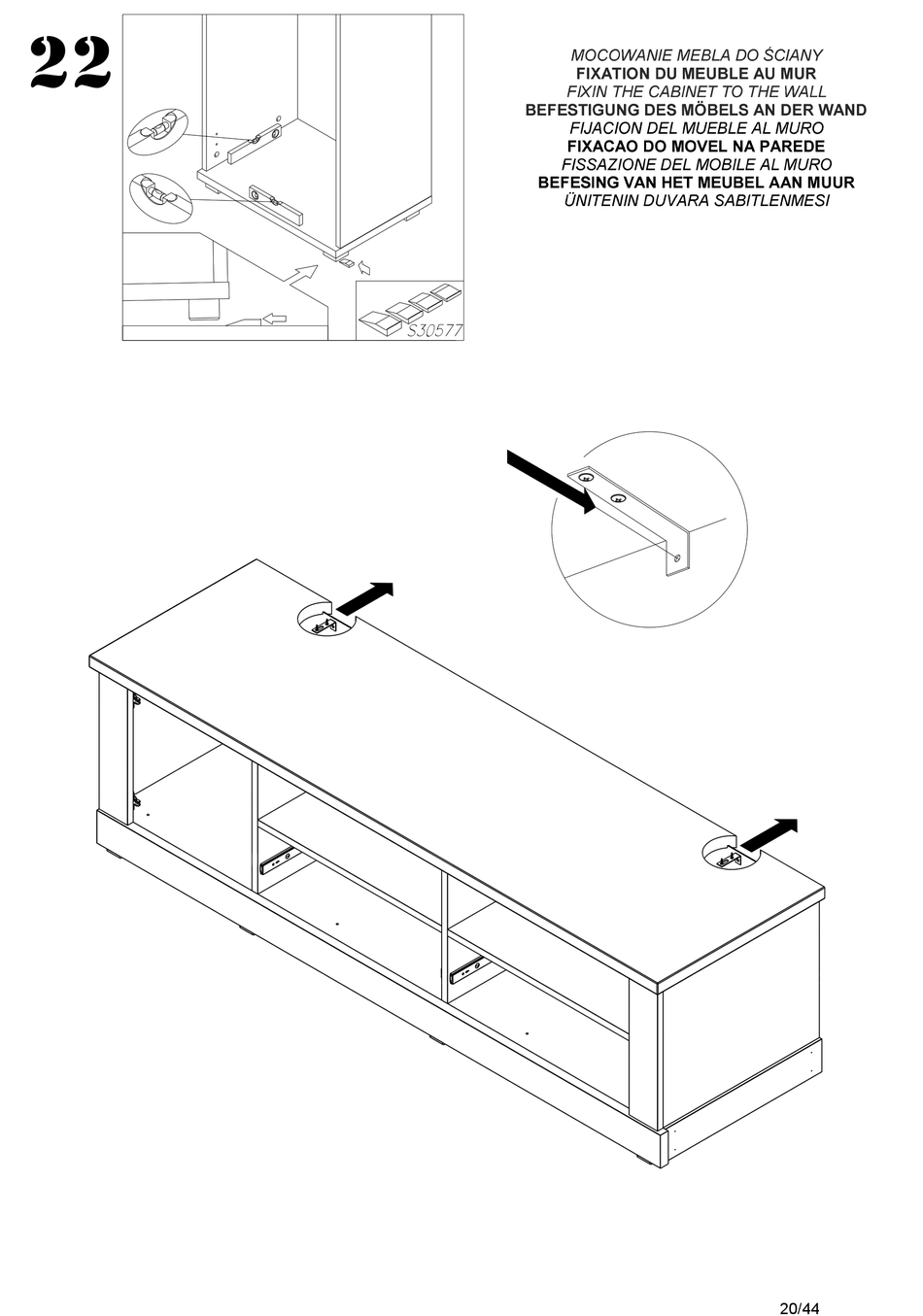 22

S30577

MOCOWANIE MEBLA DO ŚCIANY
FIXATION DU MEUBLE AU MUR
FIXIN THE CABINET TO THE WALL
BEFESTIGUNG DES MÖBELS AN DER WAND
FIJACION DEL MUEBLE AL MURO
FIXACAO DO MOVEL NA PAREDE
FISSAZIONE DEL MOBILE AL MURO
BEFESING VAN HET MEUBEL AAN MUUR
ÜNITENIN DUVARA SABITLENMESI

20/44