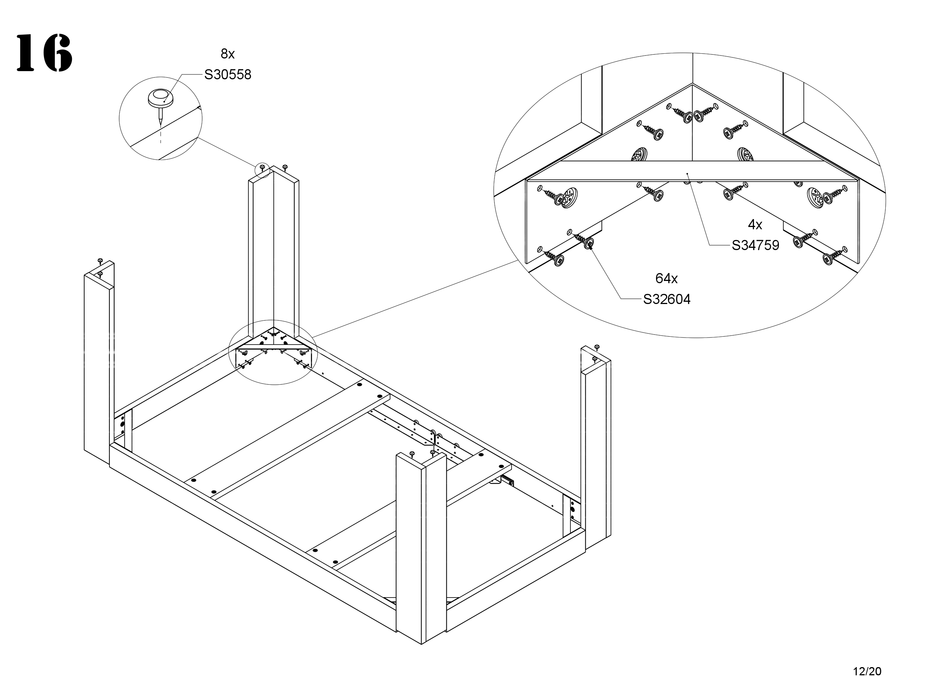 16

8x
S30558

4x
S34759

64x
S32604

12/20