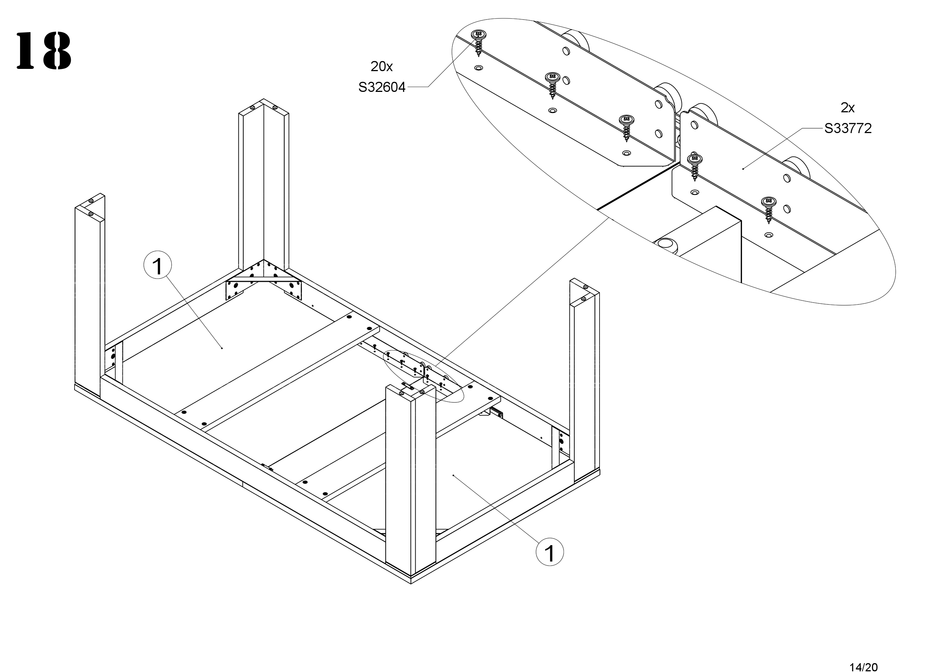 18

20x
S32604

2x
S33772

1

1

14/20