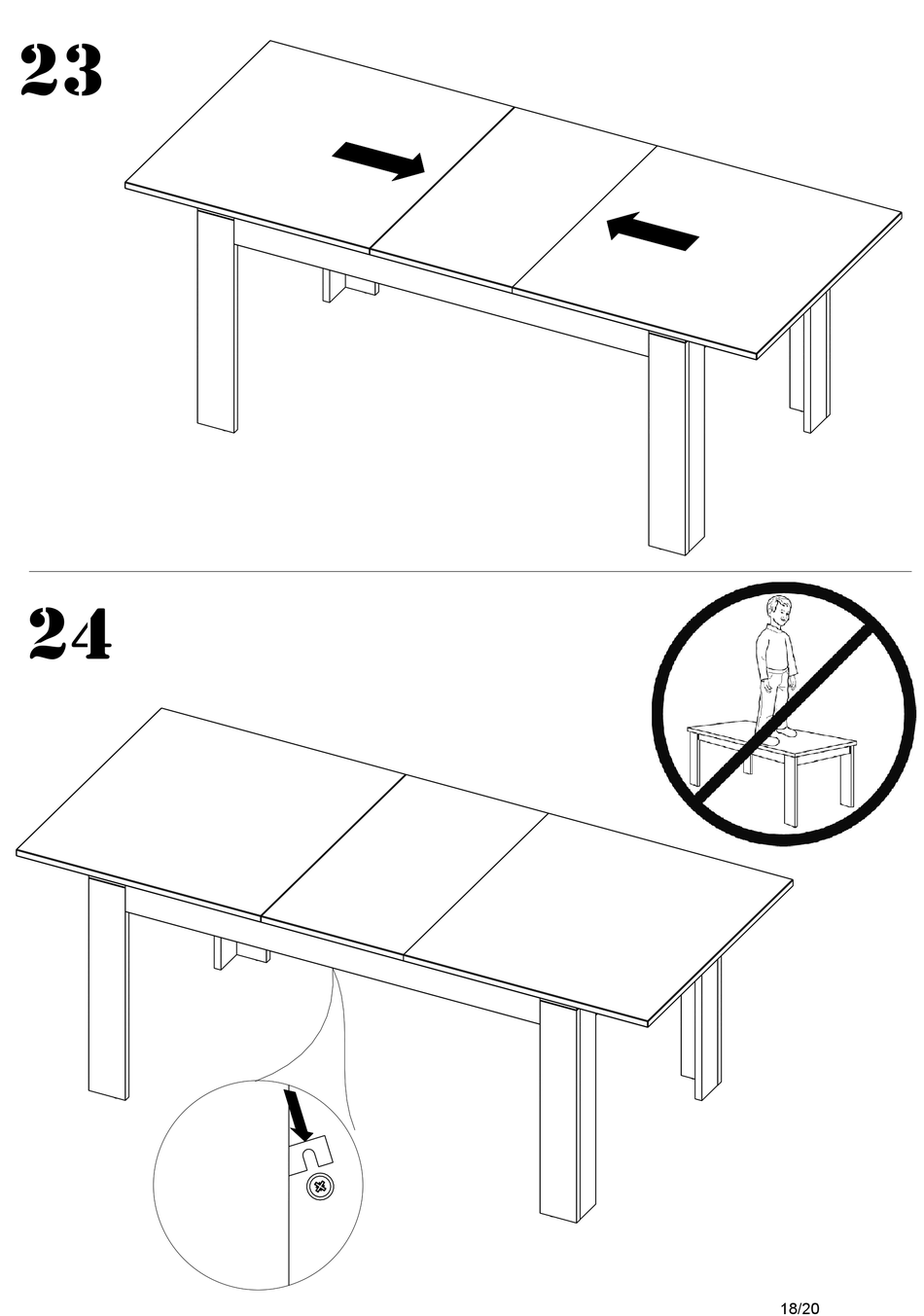 23

24

18/20