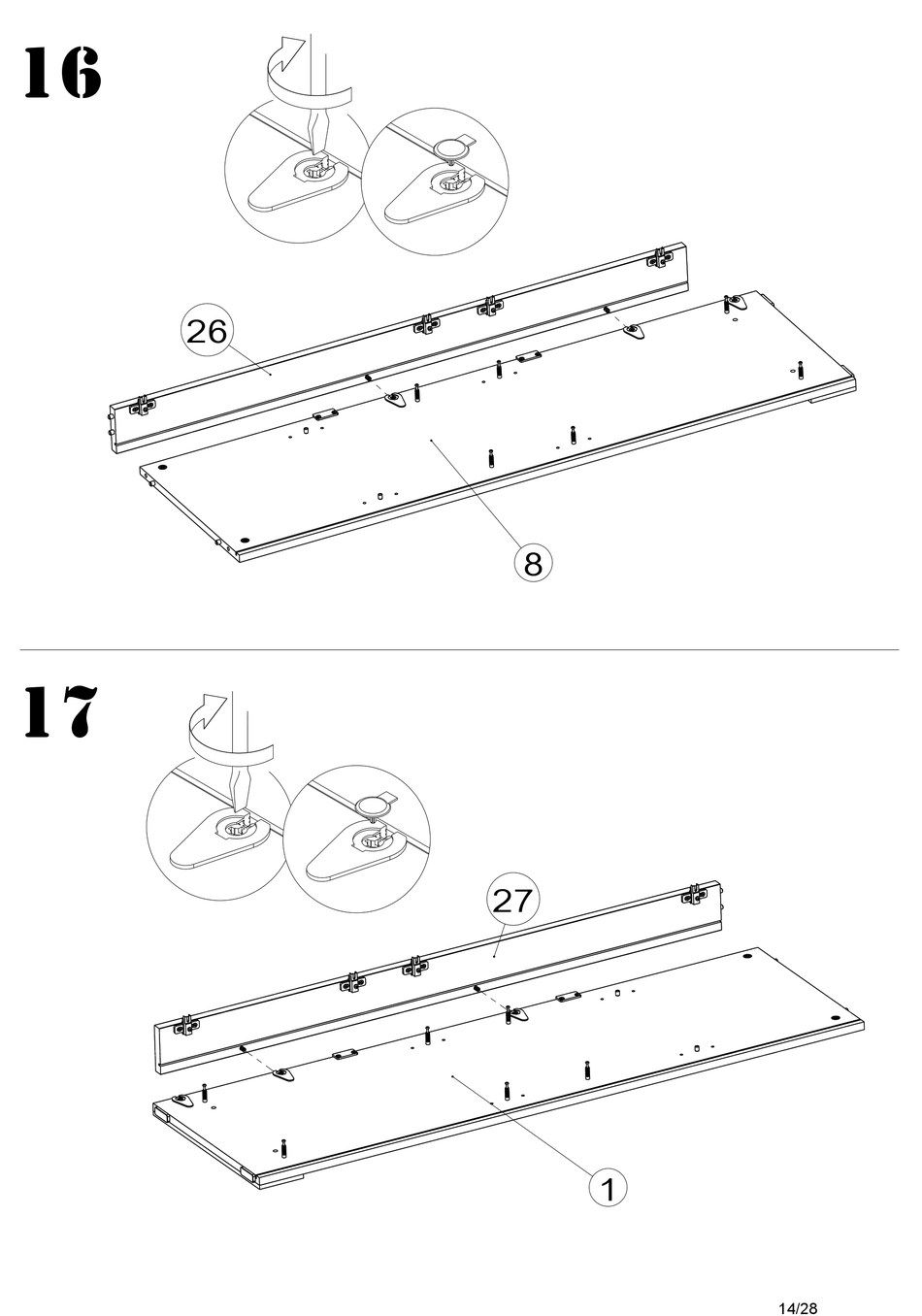 16

26

8

17

27

1

14/28