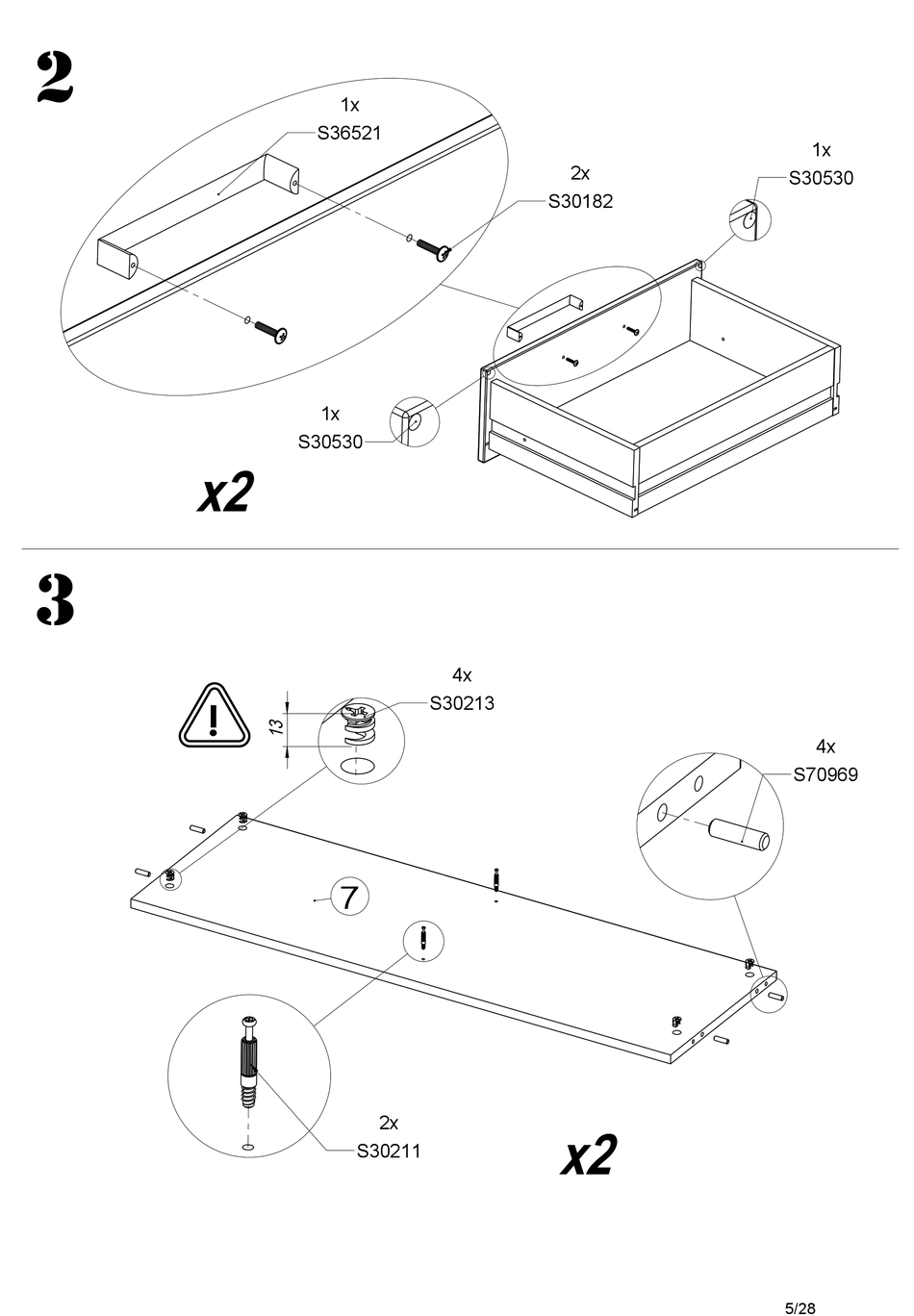 2

1x
S36521

2x
S30182

1x
S30530

1x
S30530

x2

3

4x
S30213

13

4x
S70969

7

2x
S30211

x2

5/28