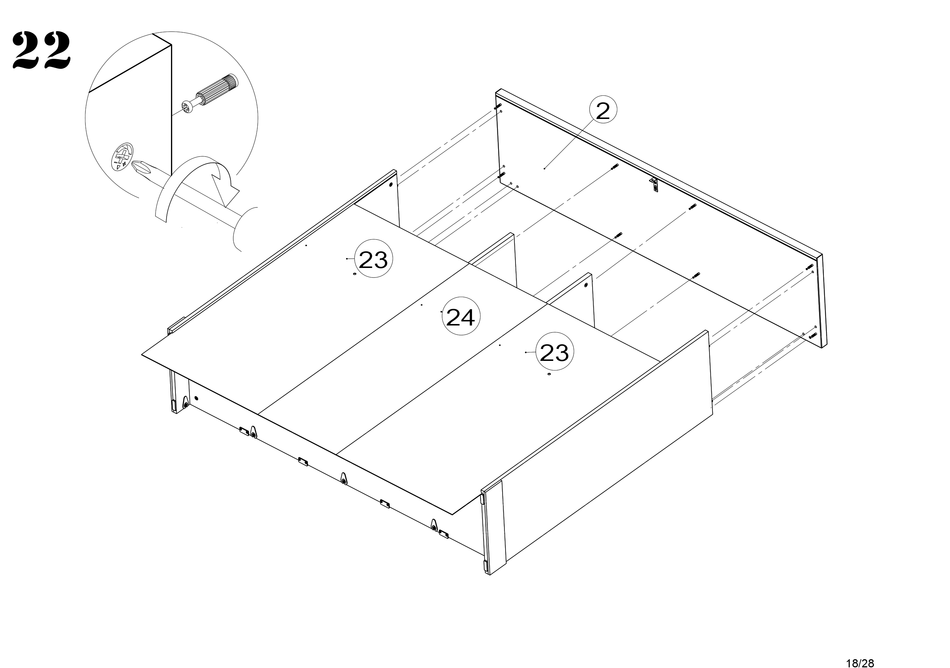 22

2

23

24

23

18/28