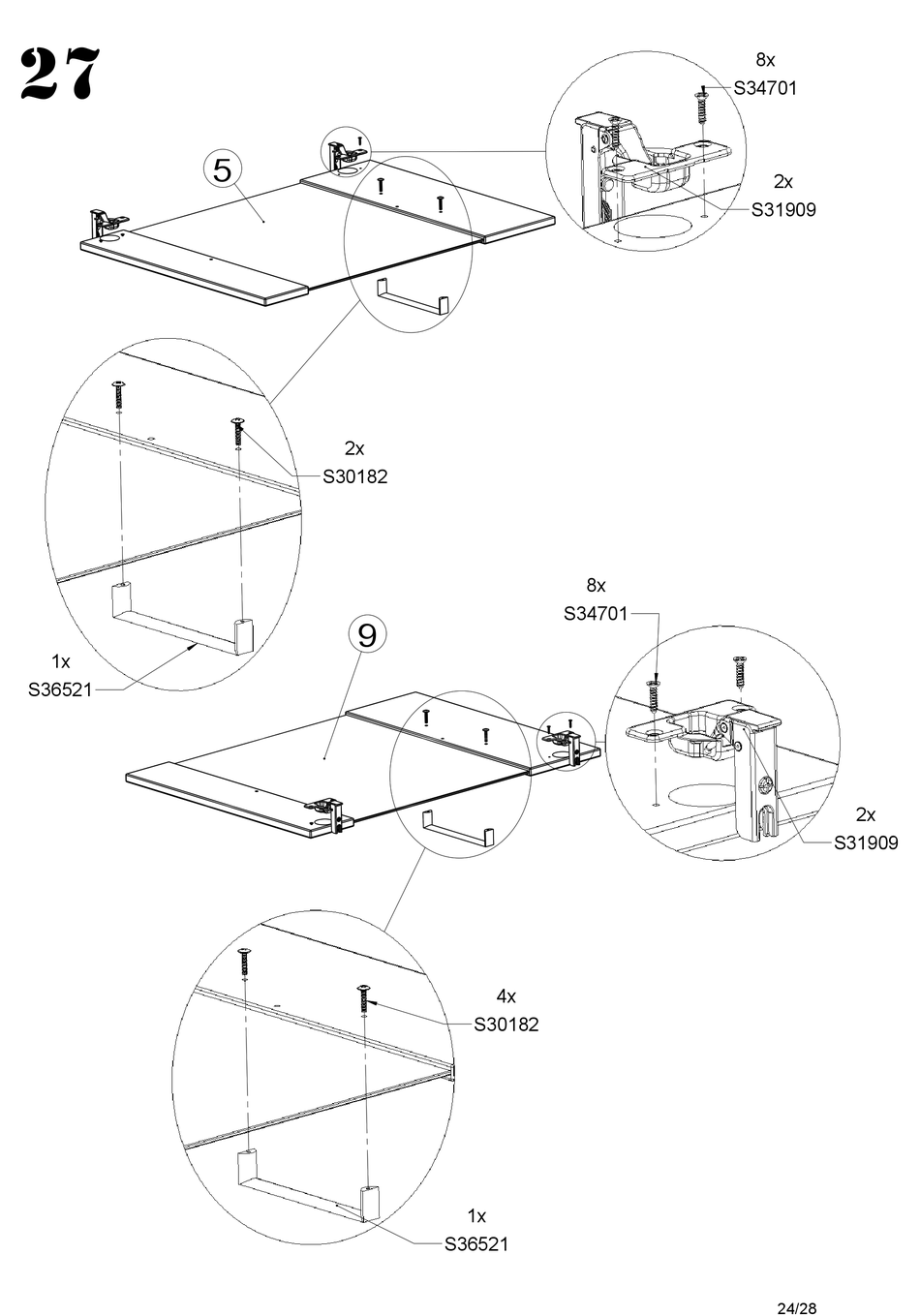 27

8x
S34701

2x
S31909

5

2x
S30182

1x
S36521

8x
S34701

9

2x
S31909

4x
S30182

1x
S36521

24/28