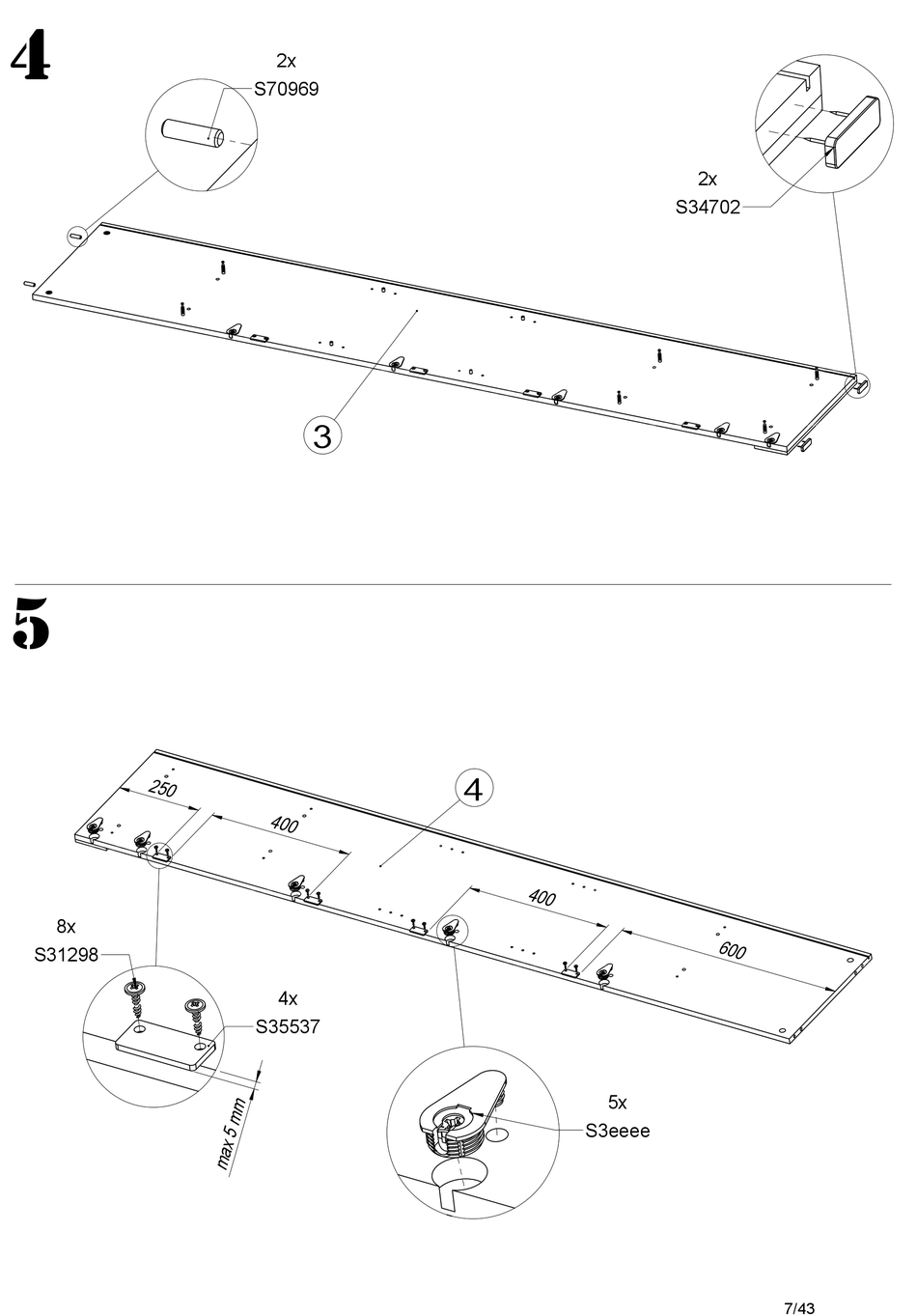 4

2x
S70969

2x
S34702

3

5

250

400

4

400

600

8x
S31298

4x
S35537

max 5 mm

5x
S3eeee

7/43