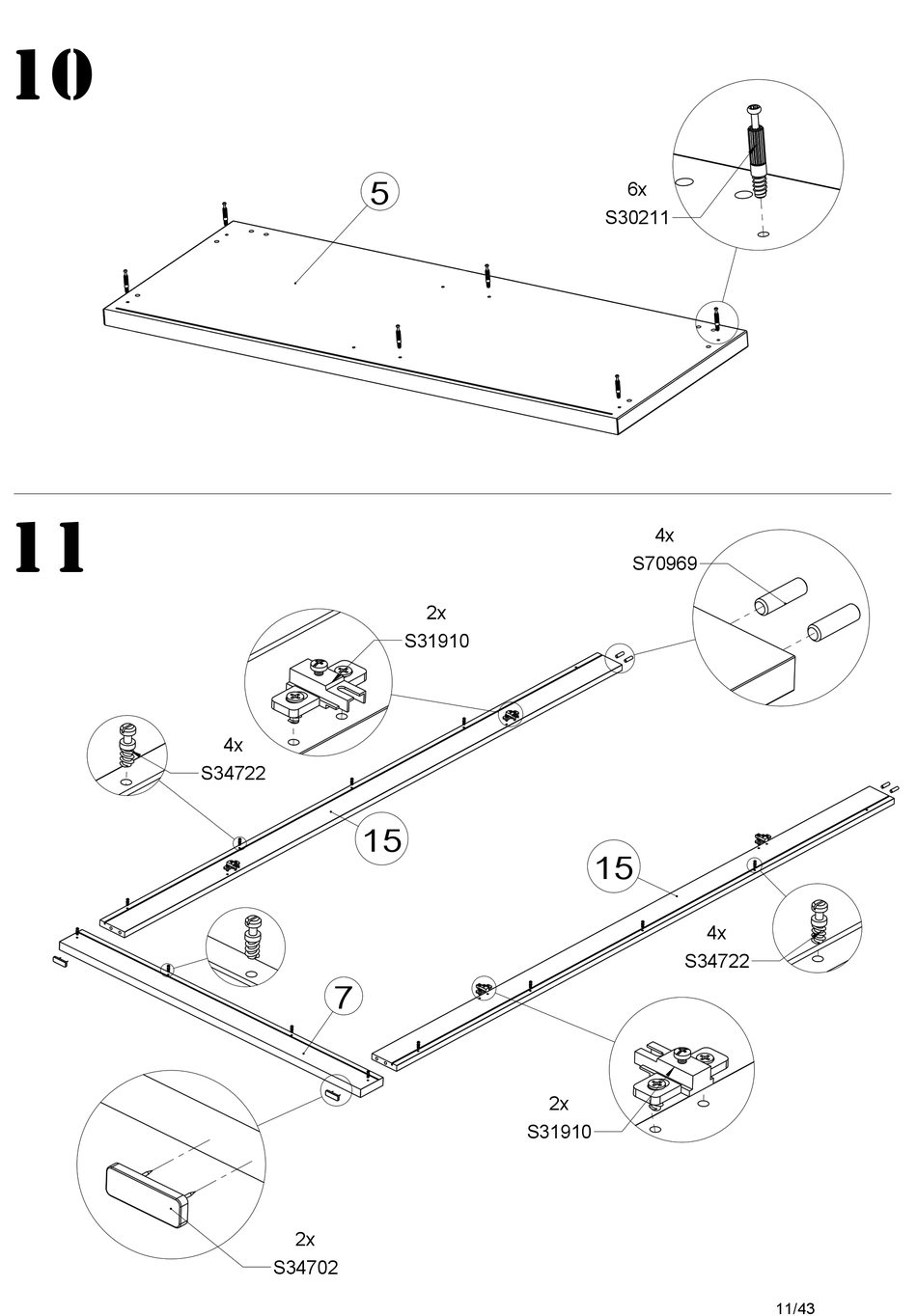 10

5

6x
S30211

11

4x
S70969

2x
S31910

4x
S34722

15

15

4x
S34722

7

2x
S31910

2x
S34702

11/43