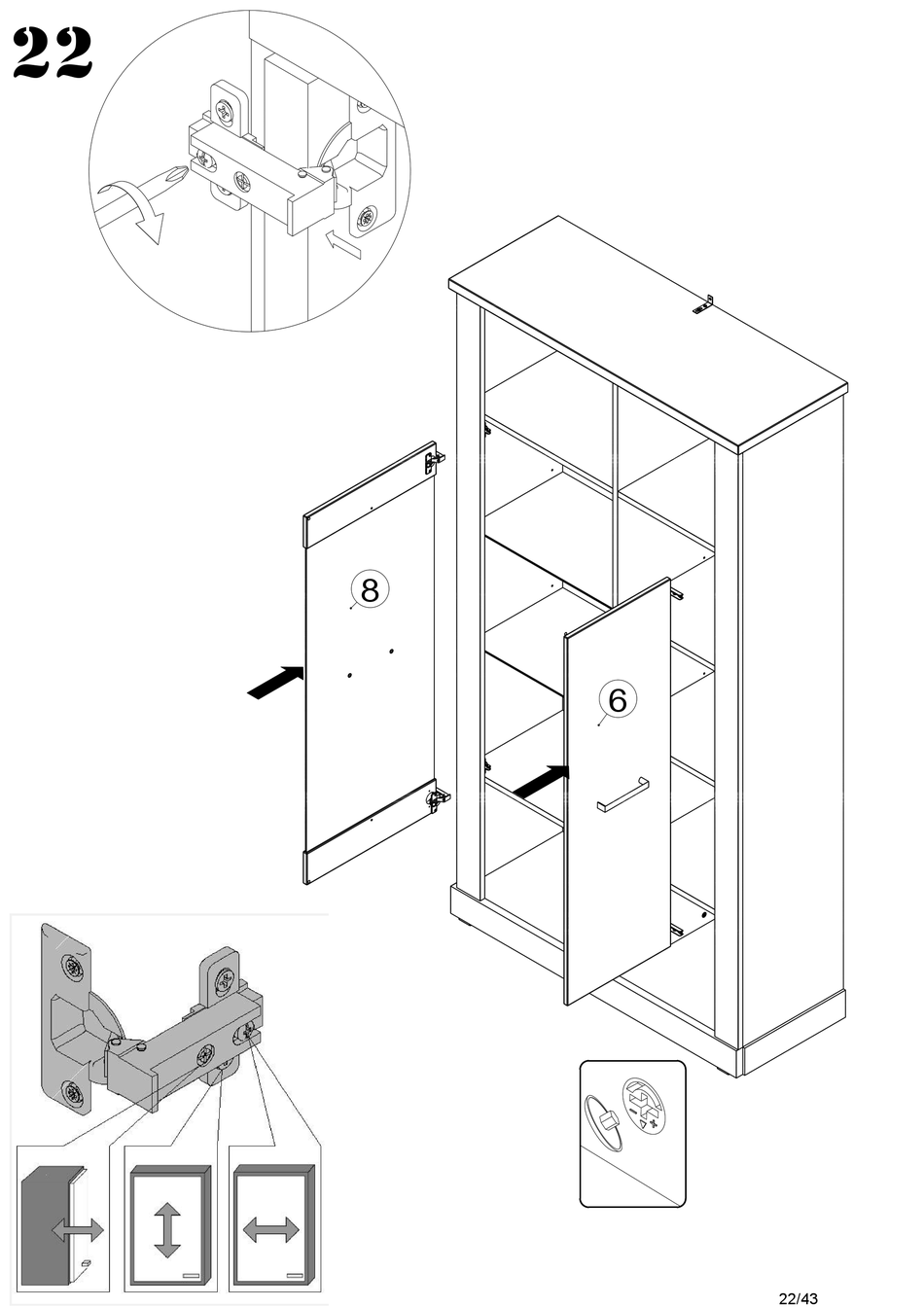 22

8

6

22/43