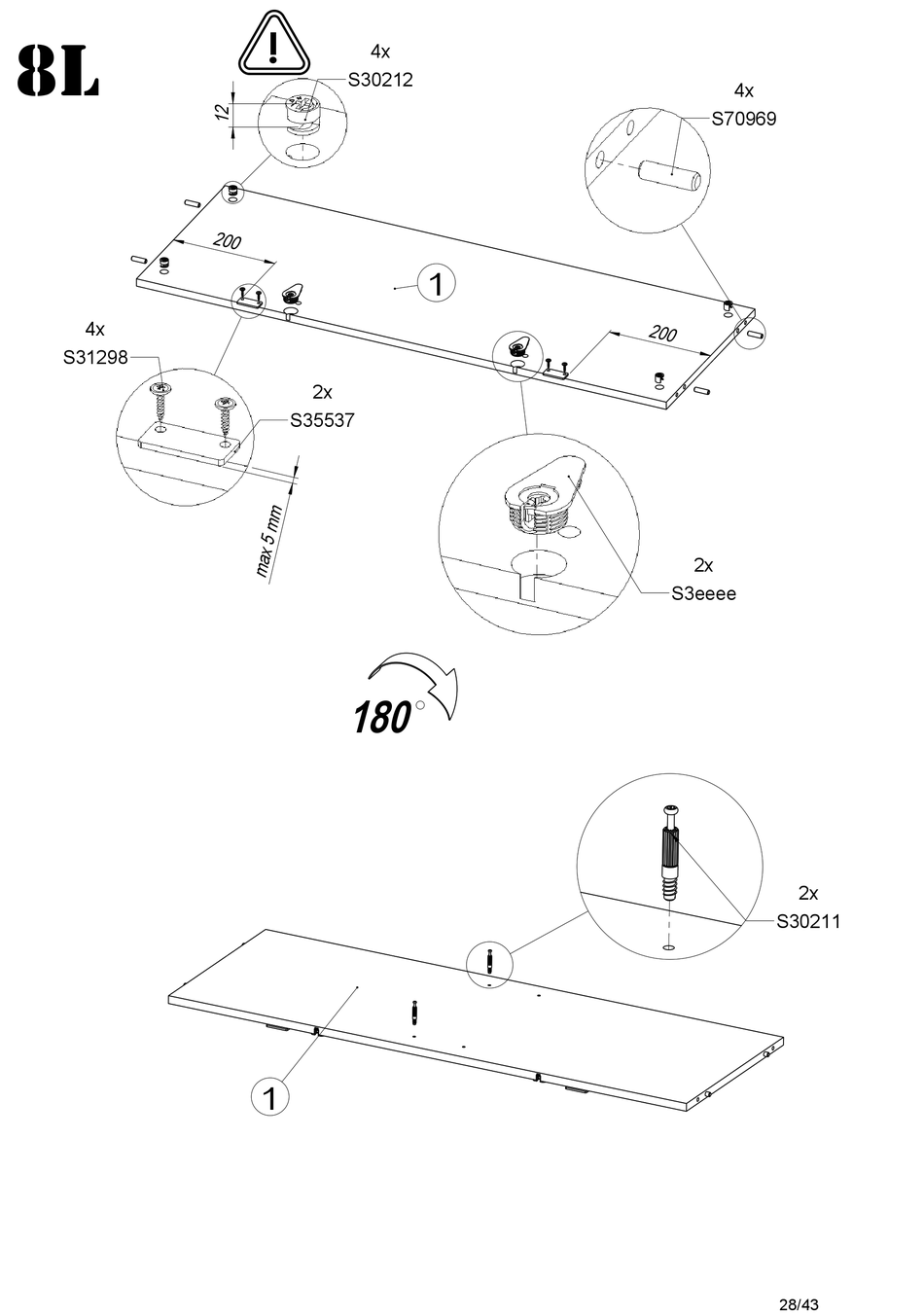 8L

4x
S30212

12

4x
S70969

200

1

200

4x
S31298

2x
S35537

max 5 mm

2x
S3eeee

180°

2x
S30211

1

28/43