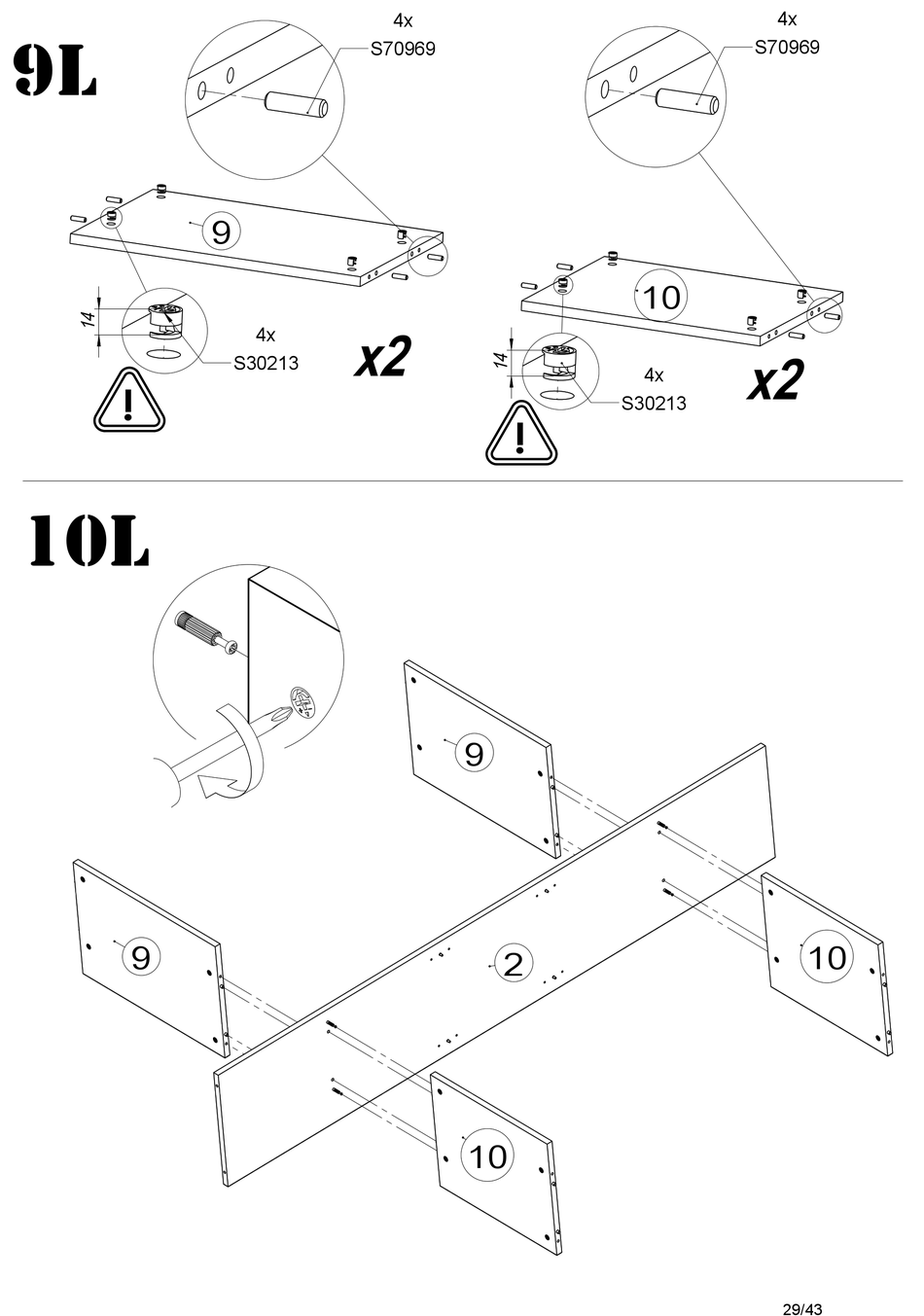 9L

4x
S70969

9

14

4x
S30213

x2

4x
S70969

10

14

4x
S30213

x2

10L

9

9

2

10

10

29/43