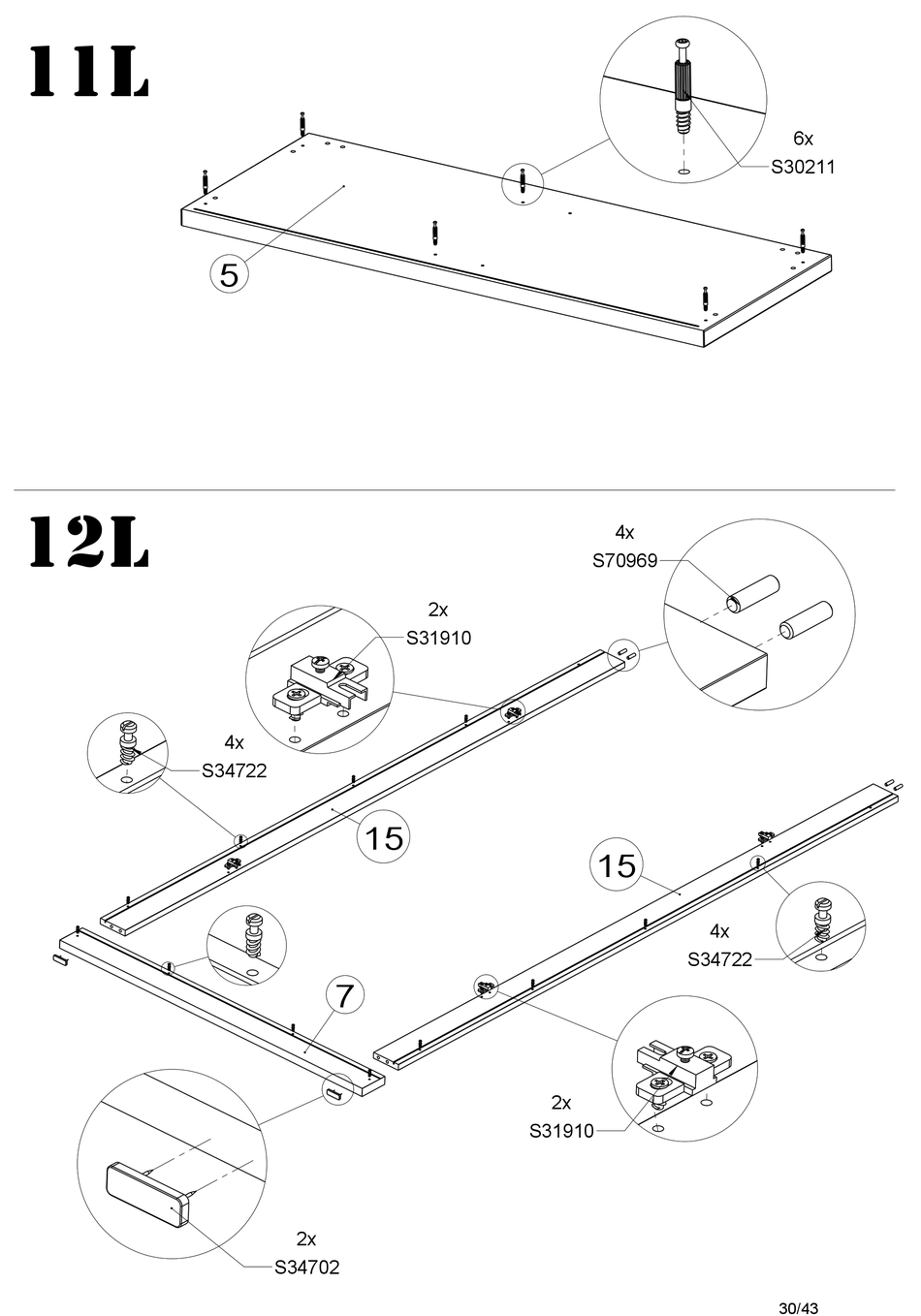 11L

6x
S30211

5

12L

4x
S70969

2x
S31910

4x
S34722

15

15

4x
S34722

7

2x
S31910

2x
S34702

30/43