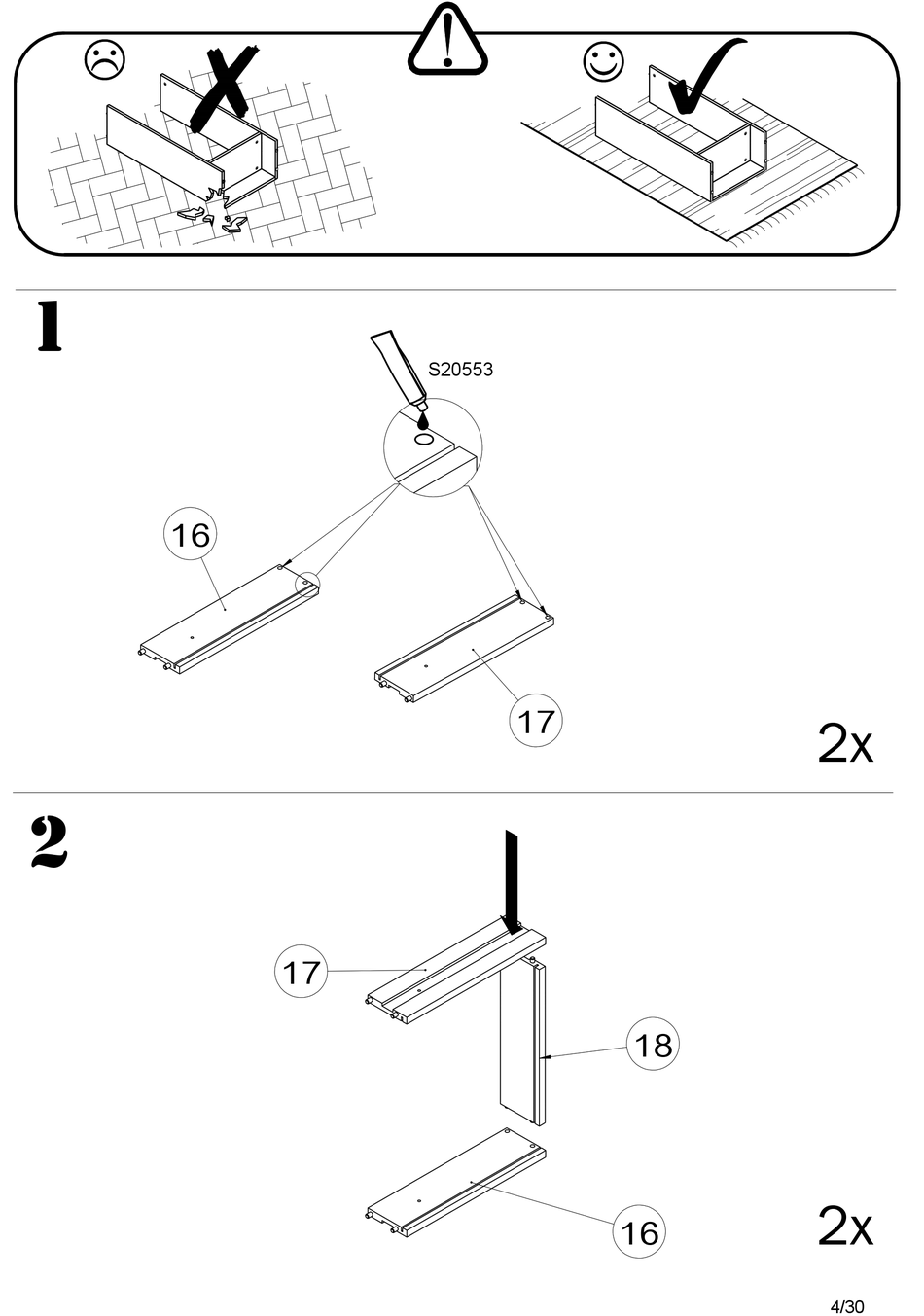 1

S20553

16

17

2x

2

17

18

16

2x

4/30