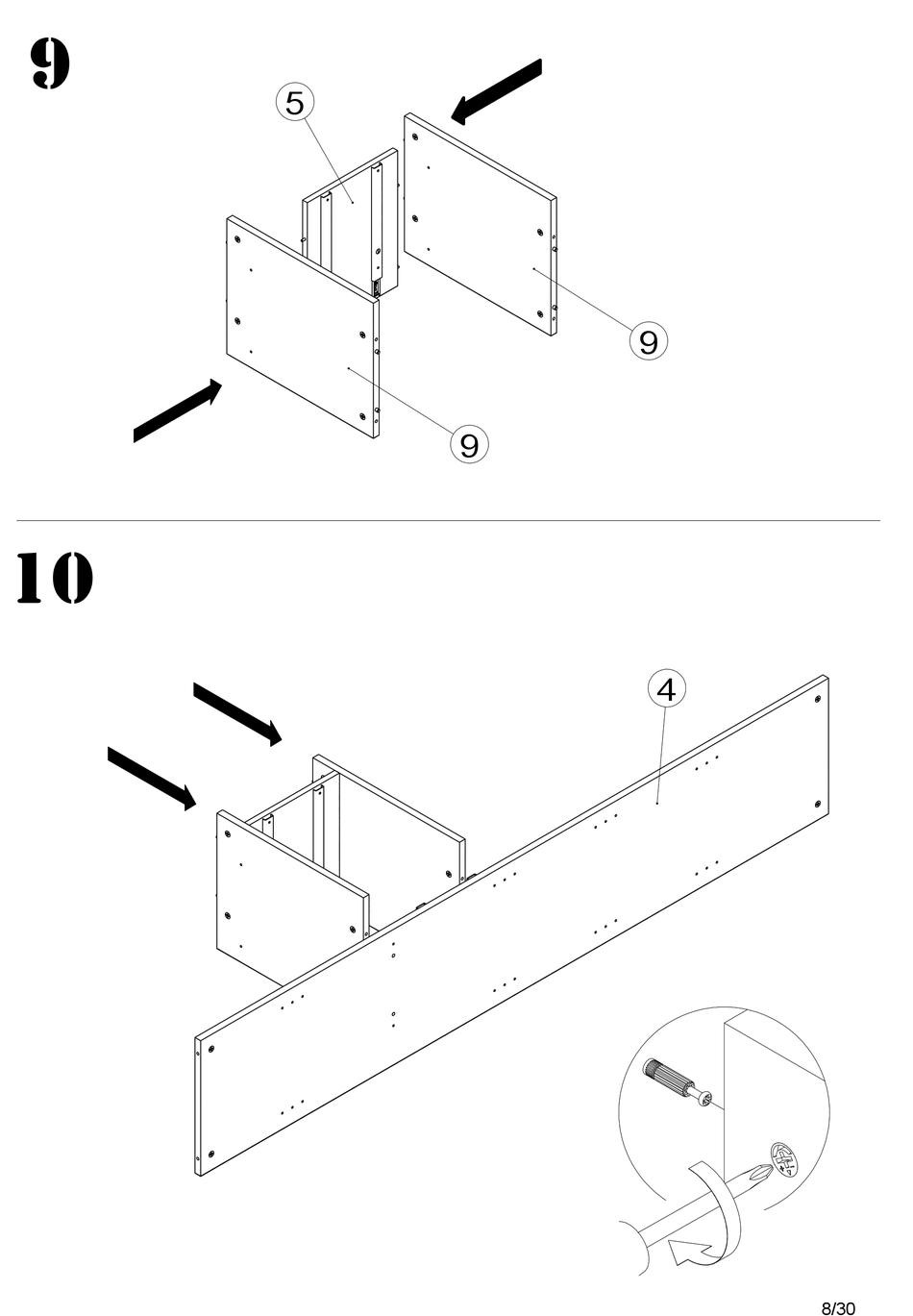 9

5

9

9

10

4

8/30