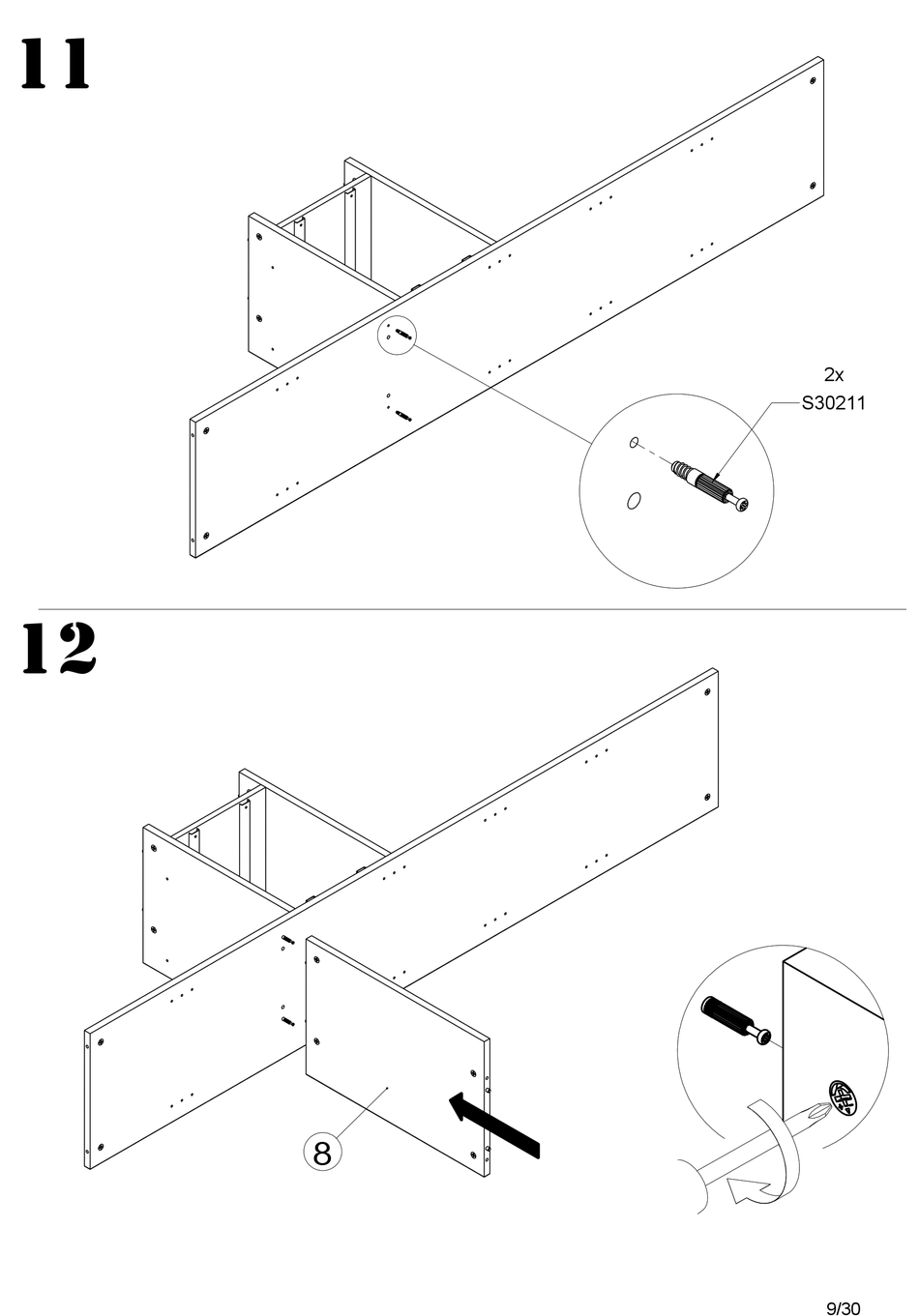 11

2x
S30211

12

8

9/30