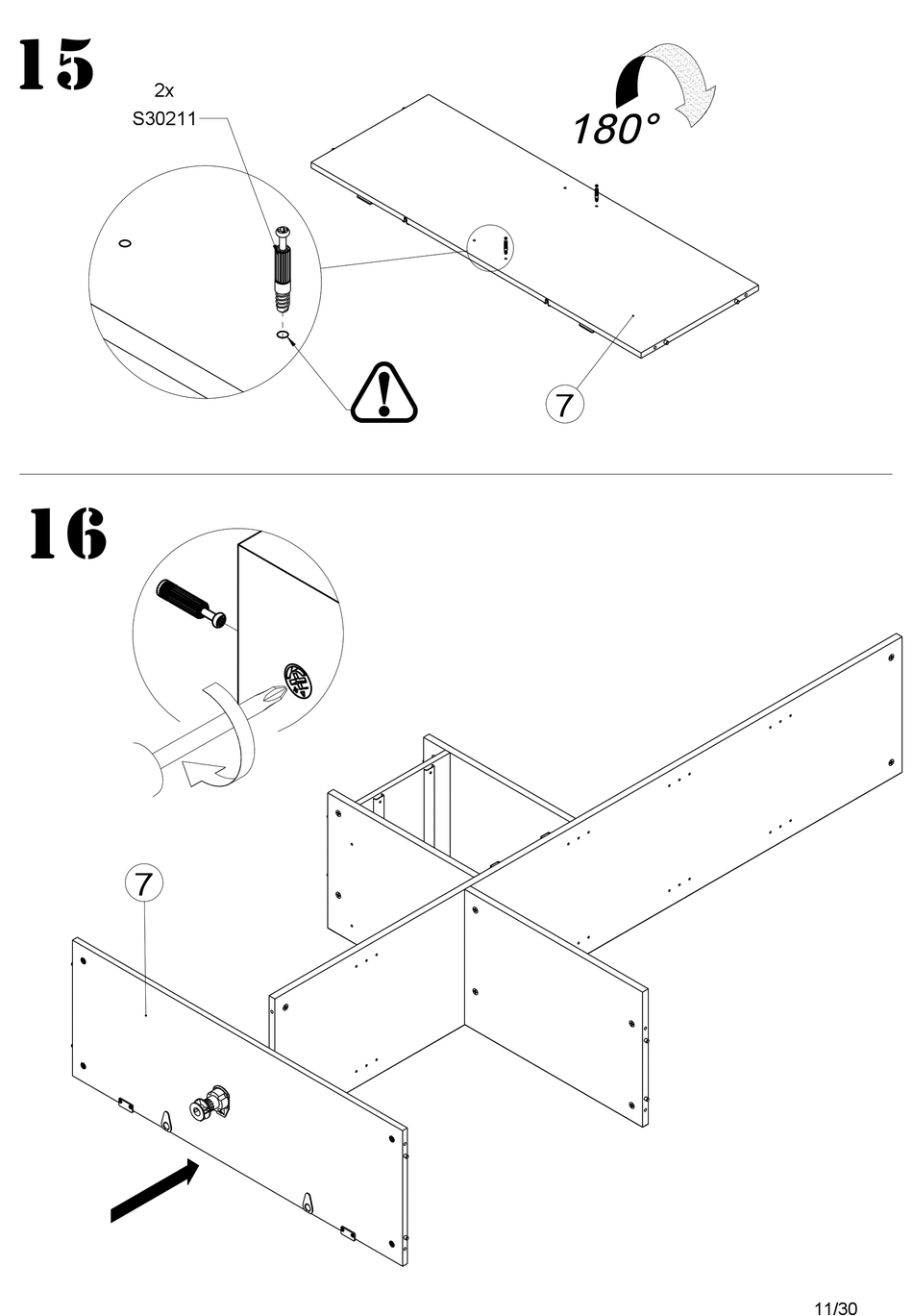 15

2x
S30211

180°

7

16

7

11/30