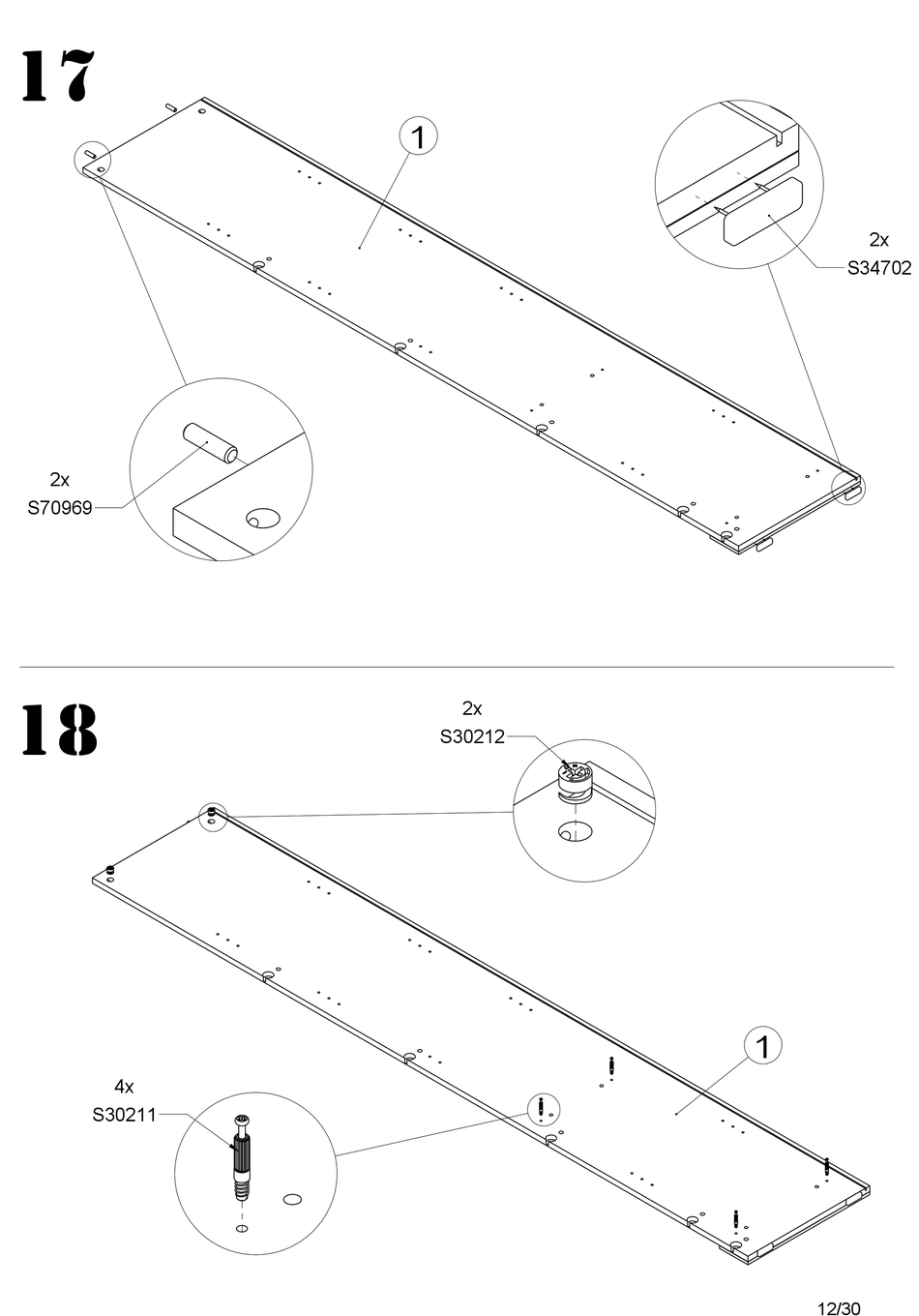 17

1

2x
S34702

2x
S70969

18

2x
S30212

1

4x
S30211

12/30