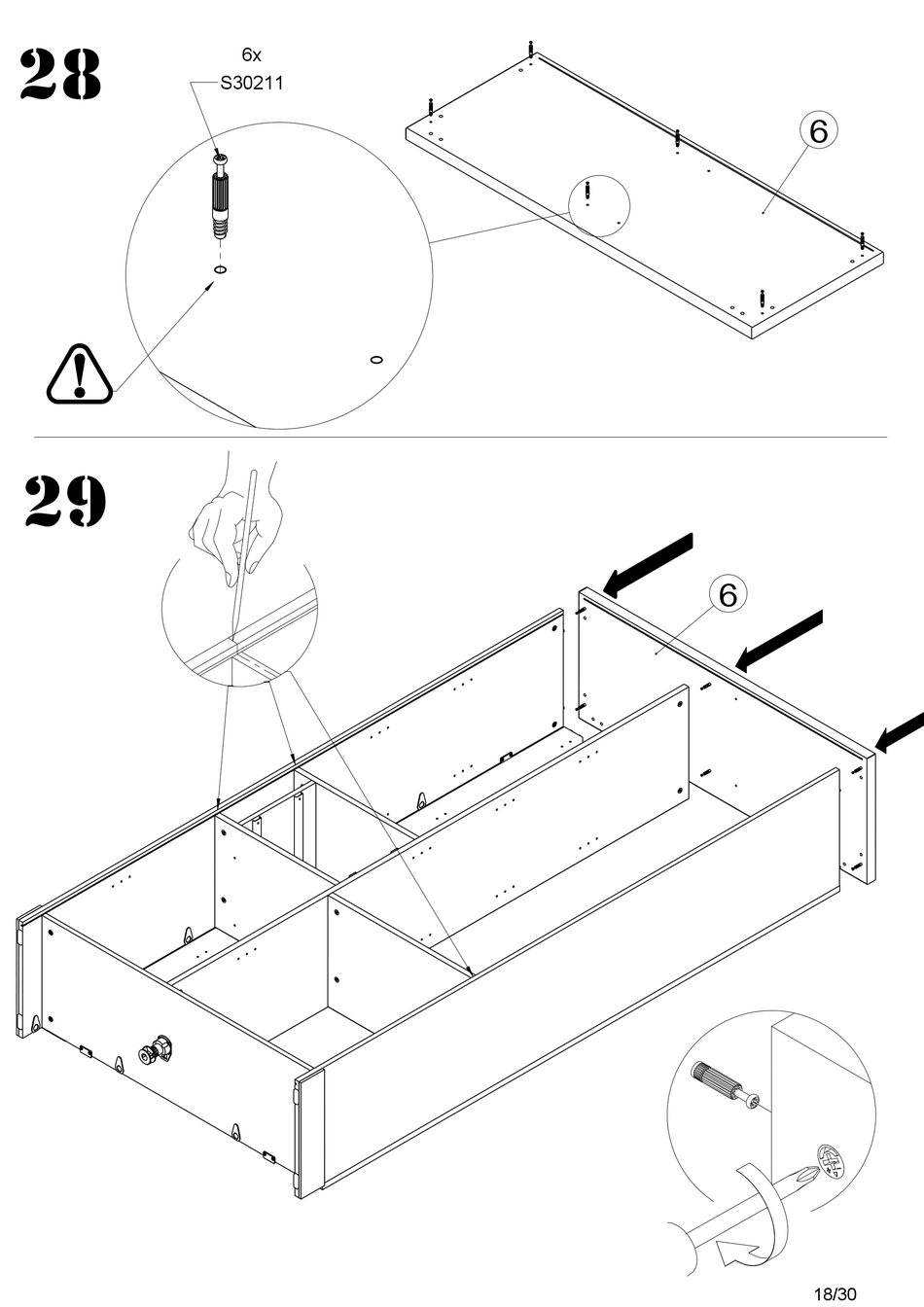 28

6x
S30211

6

29

6

18/30