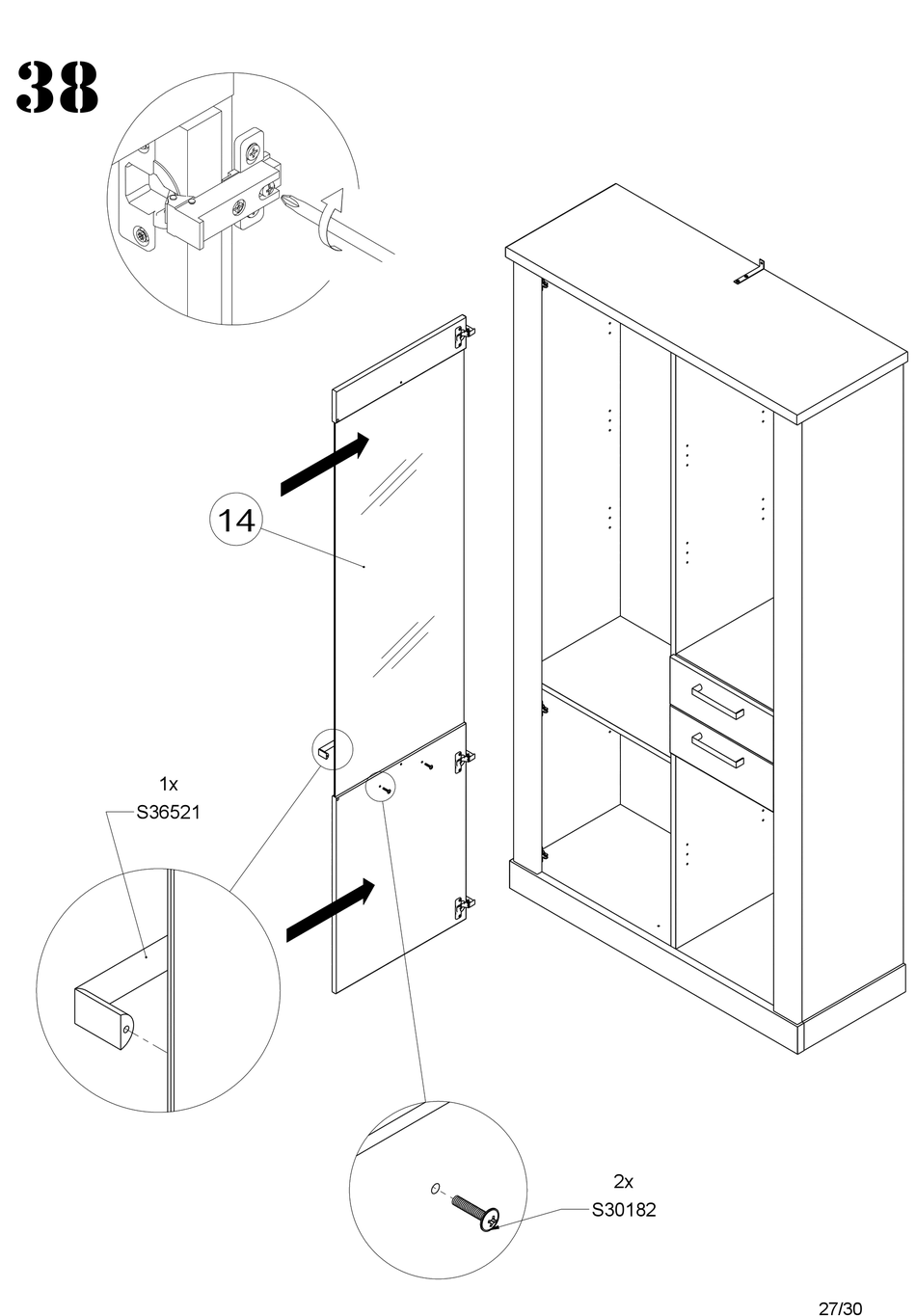 38

14

1x
S36521

2x
S30182

27/30