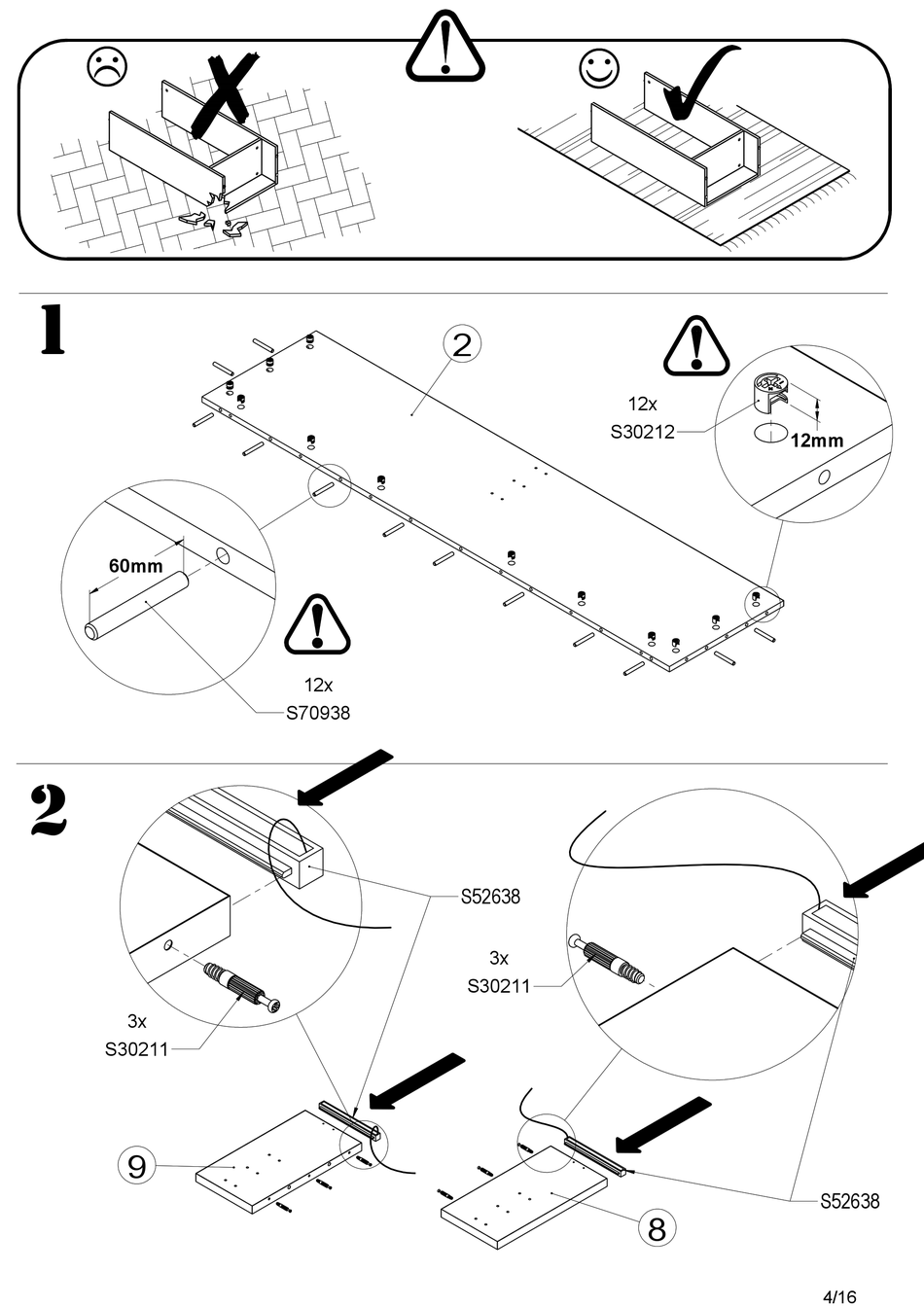 1

2

12x
S30212

12mm

60mm

12x
S70938

2

S52638

3x
S30211

3x
S30211

9

8

S52638

4/16