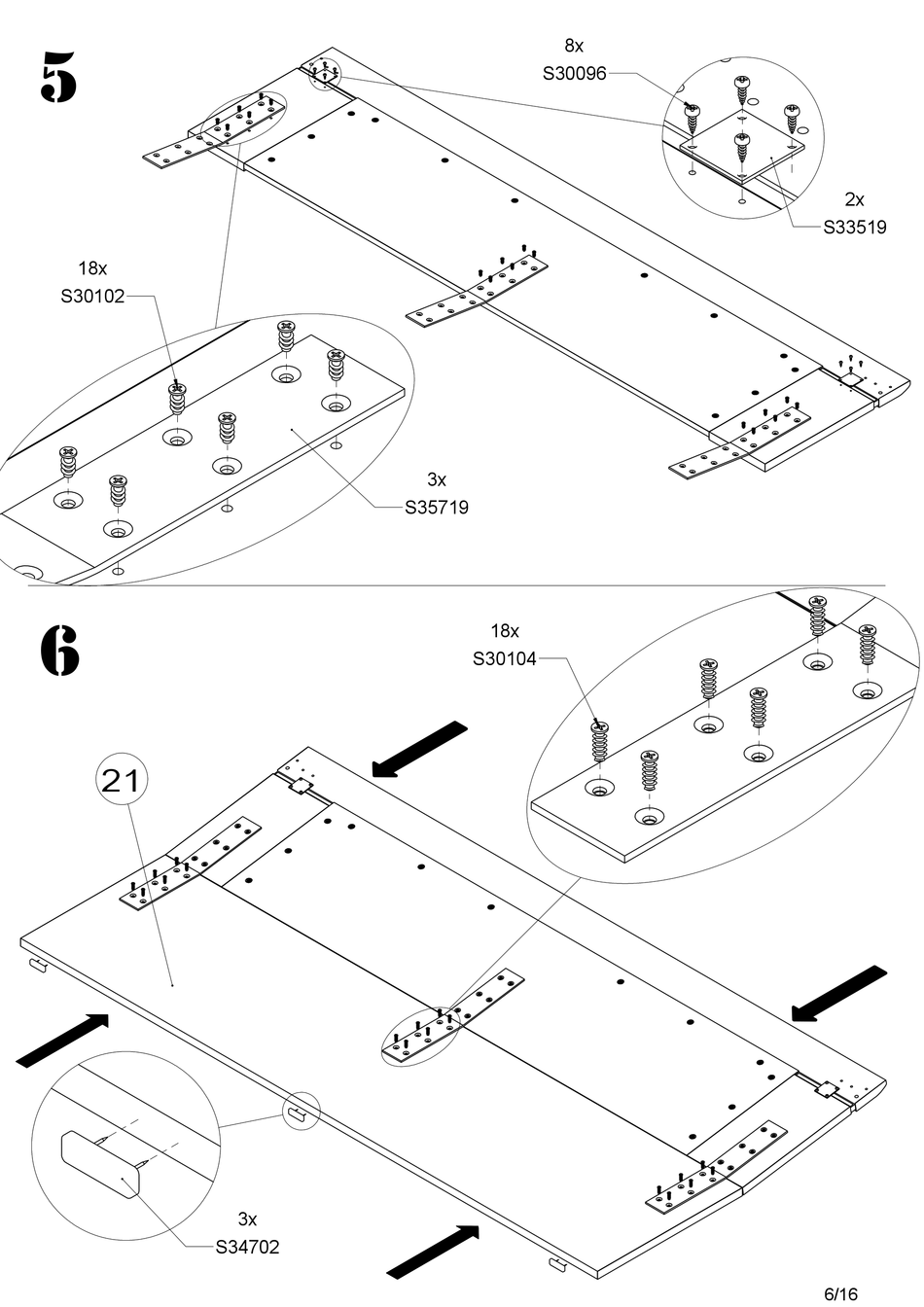 5

8x
S30096

2x
S33519

18x
S30102

3x
S35719

6

18x
S30104

21

3x
S34702

6/16