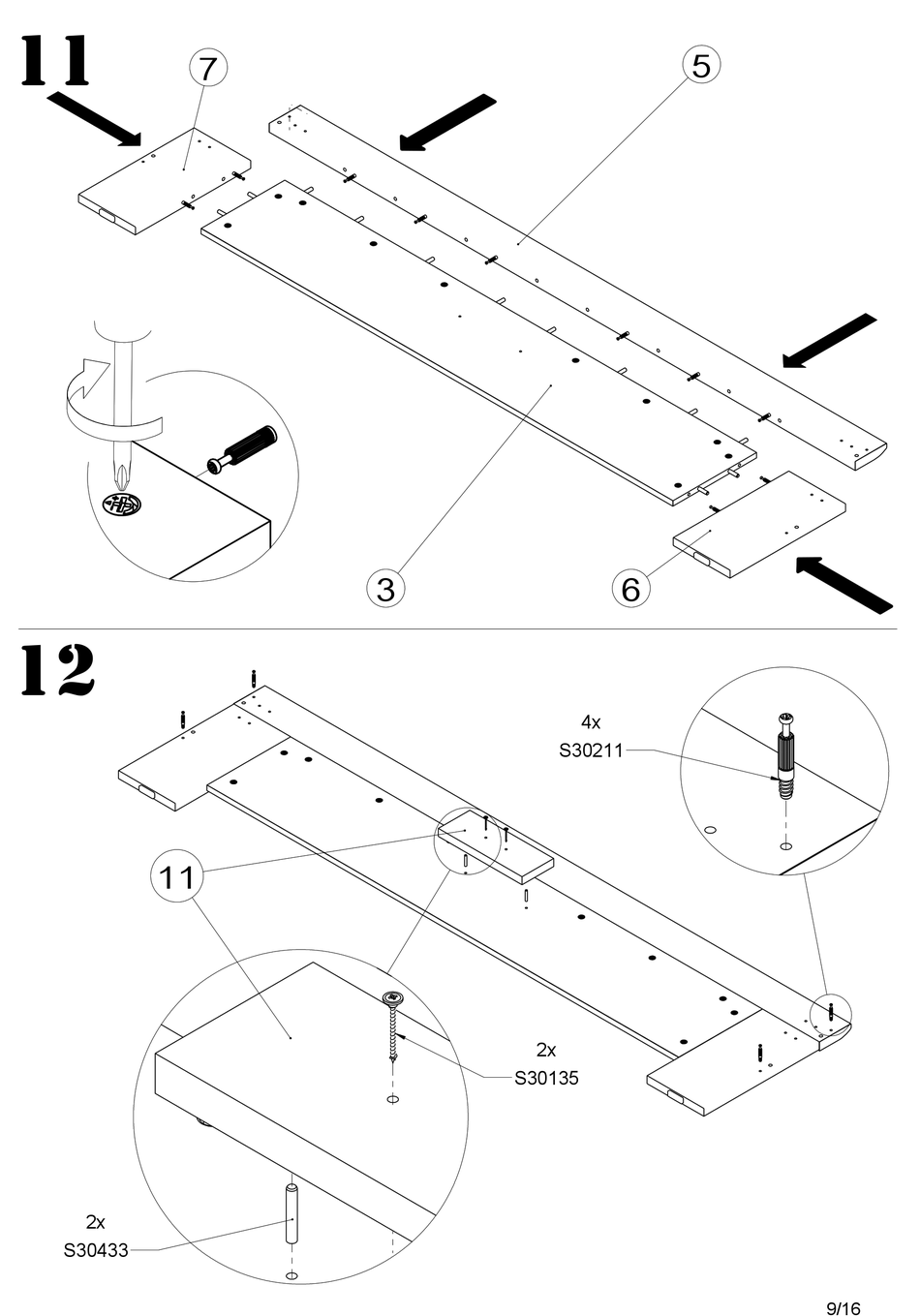 11

7

5

3

6

12

4x
S30211

11

2x
S30135

2x
S30433

9/16