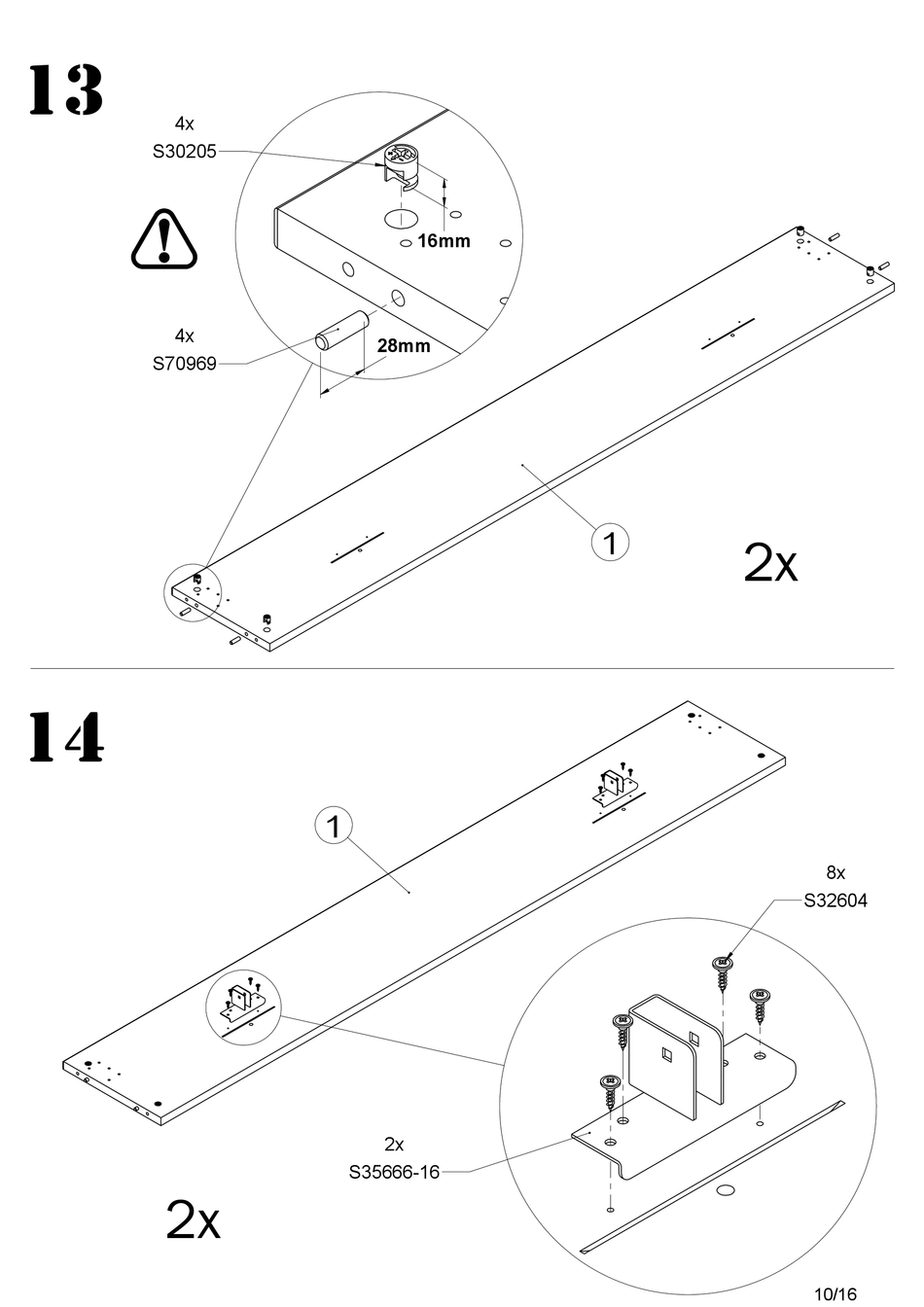 13

4x
S30205

16mm

4x
S70969

28mm

1

2x

14

1

8x
S32604

2x
S35666-16

2x

10/16