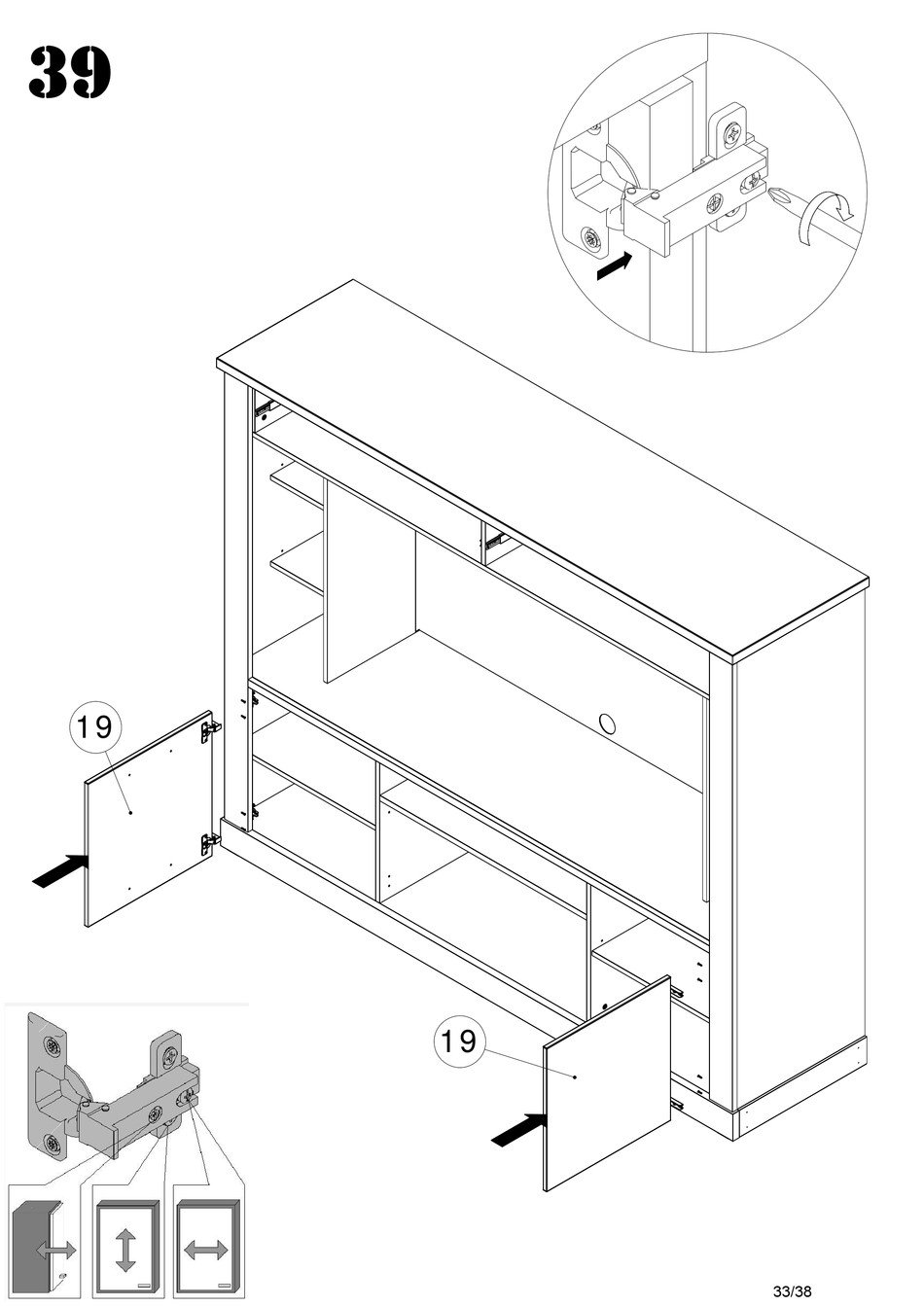 39

19

19

33/38