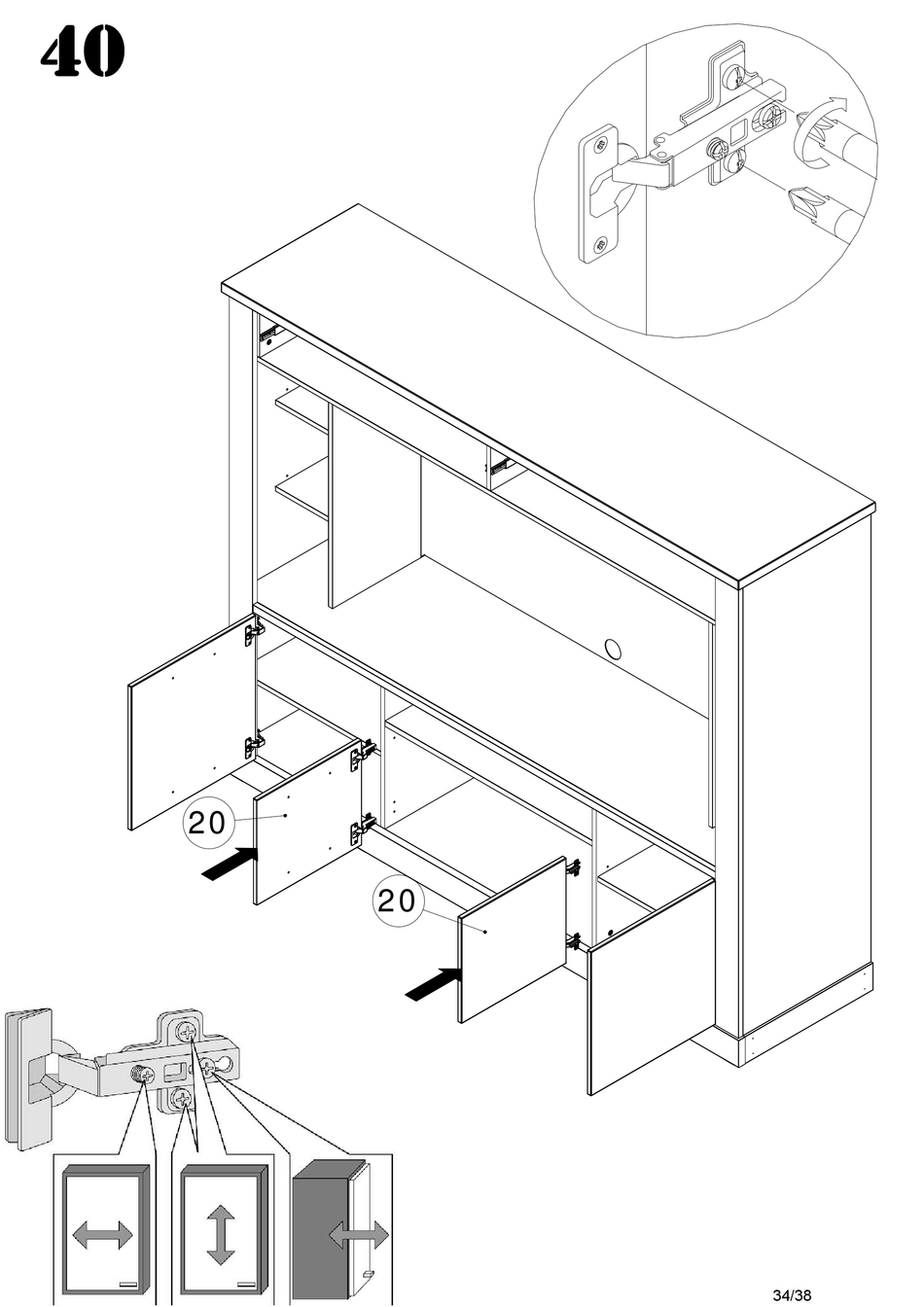 40

20

20

34/38