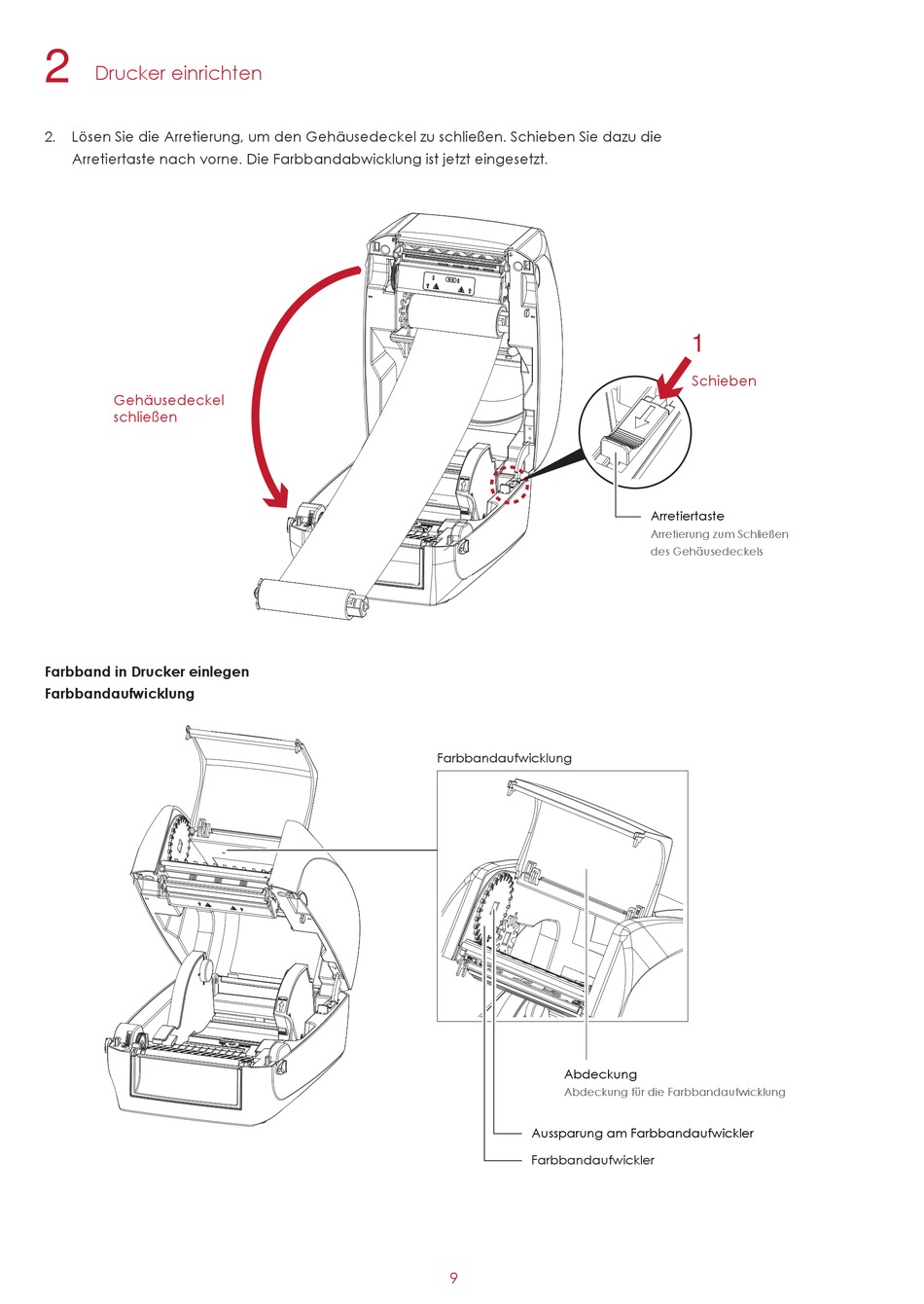 2 Drucker einrichten

2. Lösen Sie die Arretierung, um den Gehäusedeckel zu schließen. Schieben Sie dazu die Arretiertaste nach vorne. Die Farbbandabwicklung ist jetzt eingesetzt.

Gehäusedeckel schließen

1

Schieben

Arretiertaste
Arretierung zum Schließen des Gehäusedeckels

Farbband in Drucker einlegen
Farbbandaufwicklung

Farbbandaufwicklung

Abdeckung
Abdeckung für die Farbbandaufwicklung

Aussparung am Farbbandaufwickler

Farbbandaufwickler

9