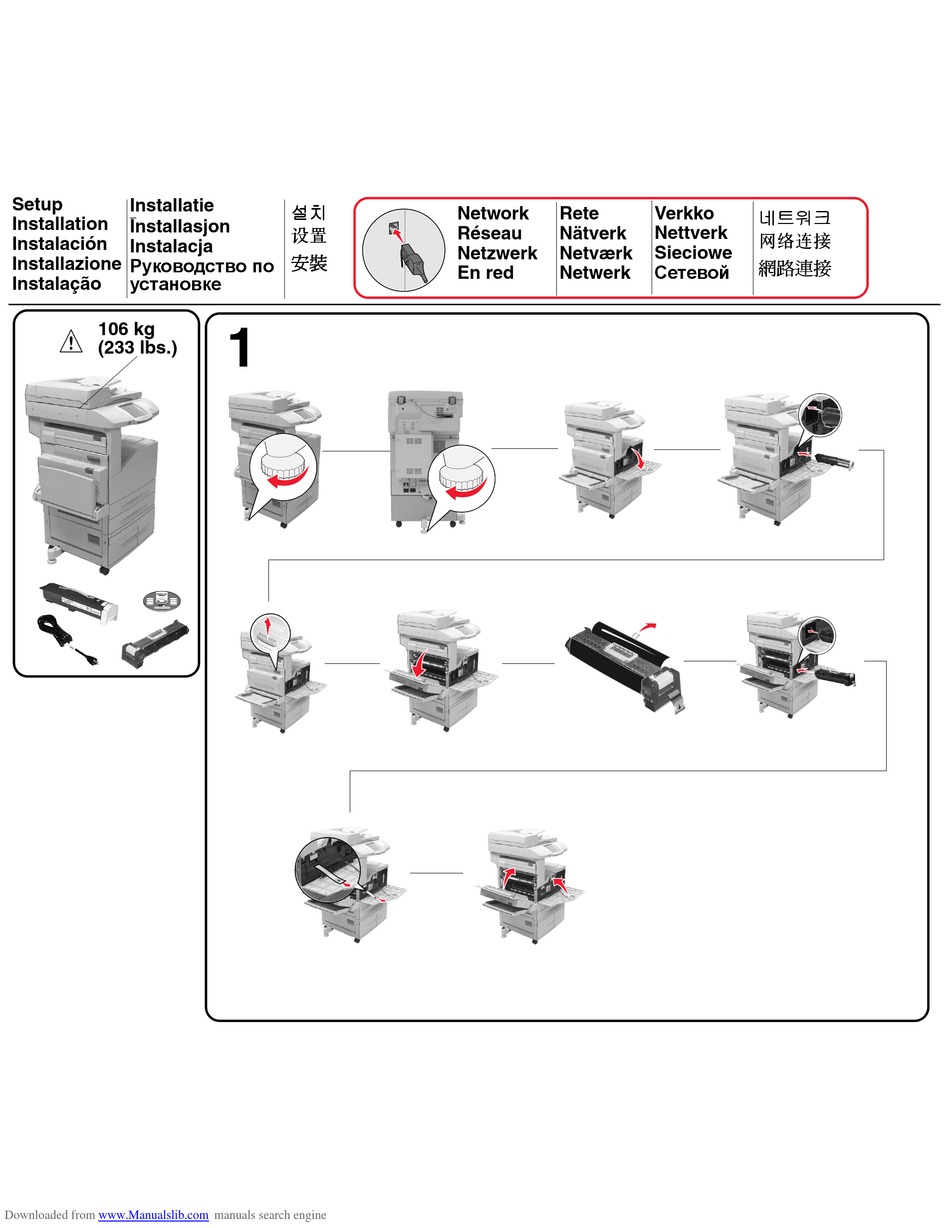 Setup
Installation
Instalación
Installazione
Instalação

Installatie
Installasjon
Instalacja
Руководство по установке

설치
设置
安裝

Network
Réseau
Netzwerk
En red

Rete
Nätverk
Netværk
Netwerk

Verkko
Nettverk
Sieciowe
Сетевой

네트워크
网络连接
網路連接

106 kg
(233 lbs.)

1

Downloaded from www.Manualslib.com manuals search engine