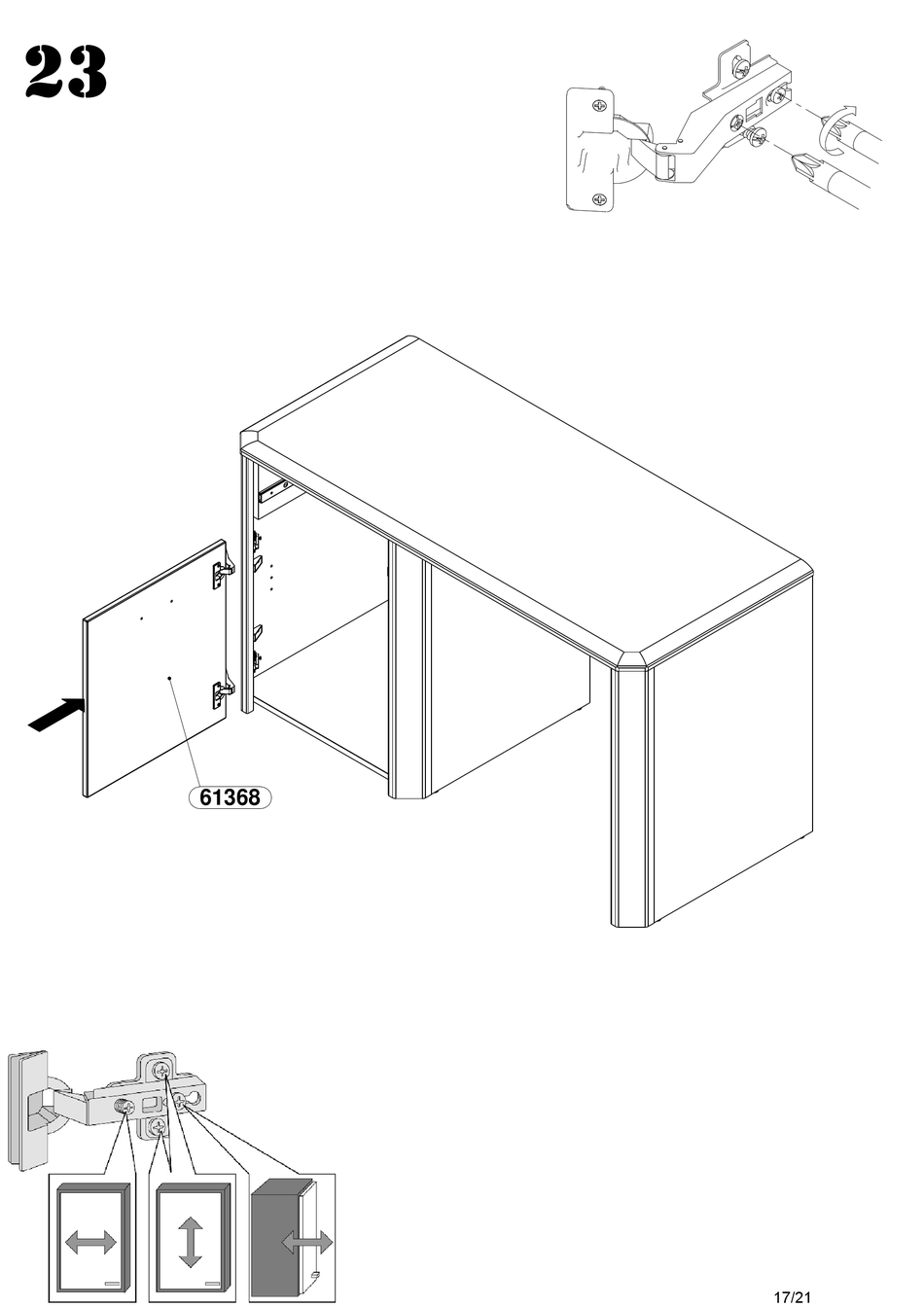 23

61368

17/21