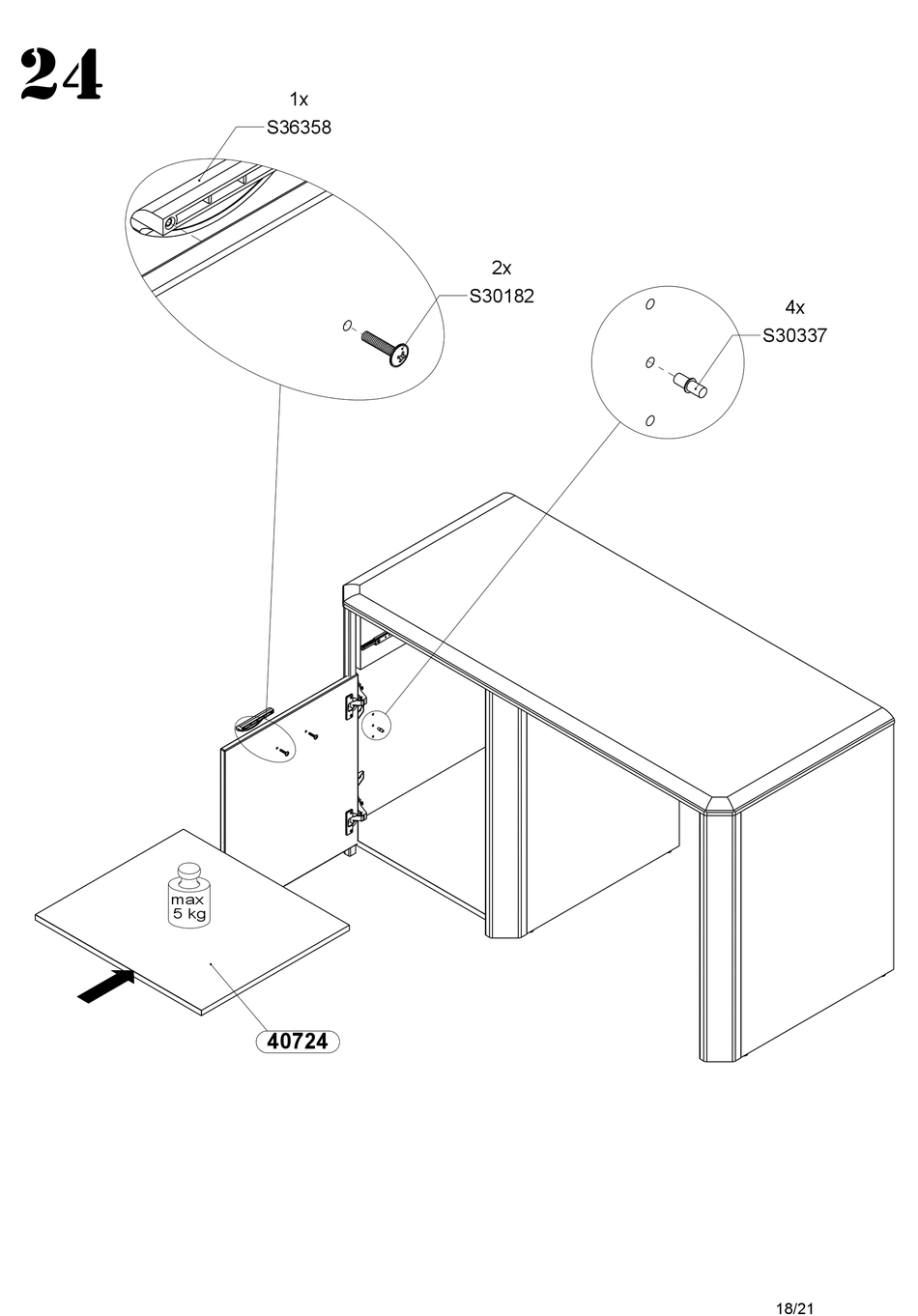 24

1x
S36358

2x
S30182

4x
S30337

max
5 kg

40724

18/21