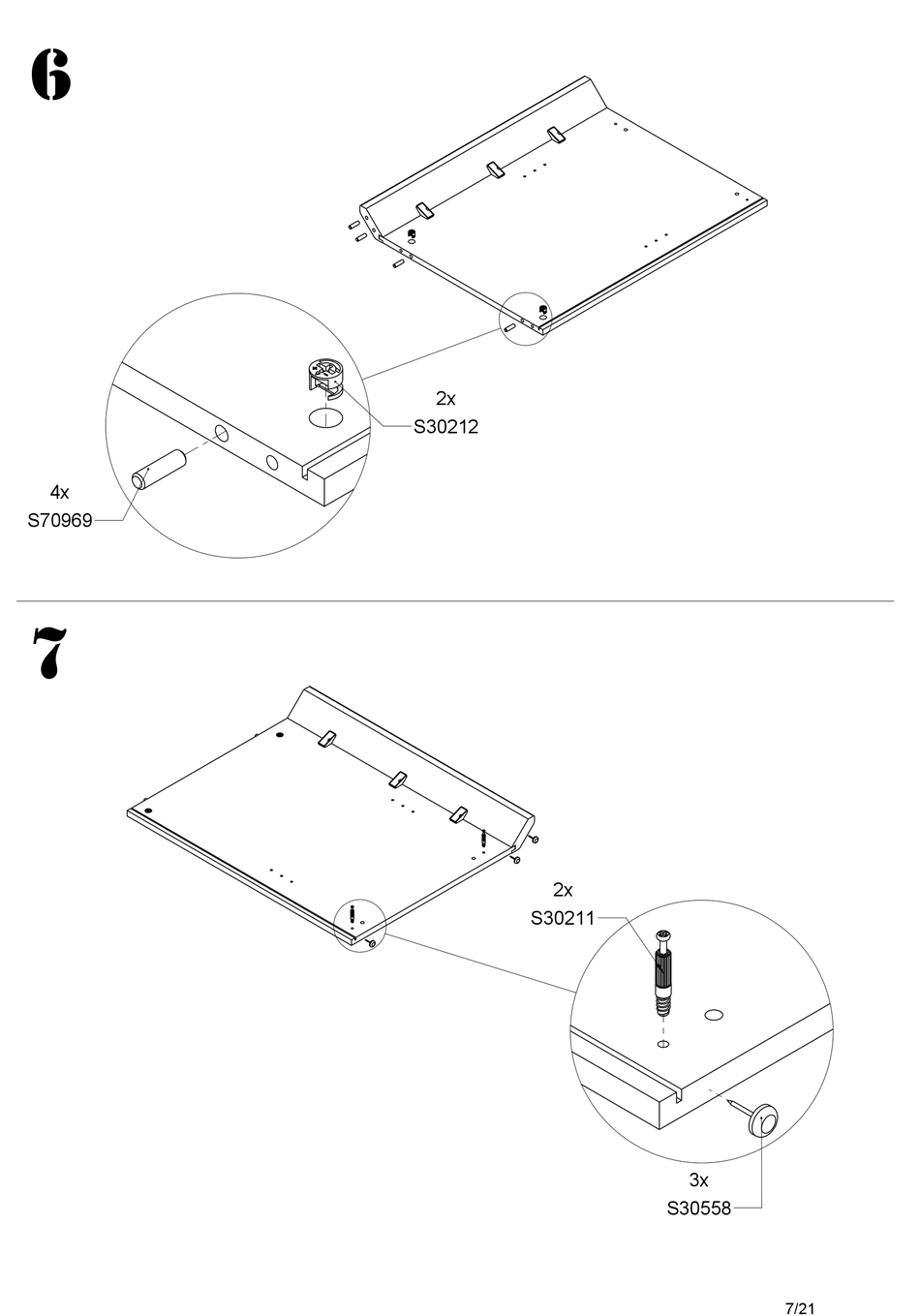 6

2x
S30212

4x
S70969

7

2x
S30211

3x
S30558

7/21