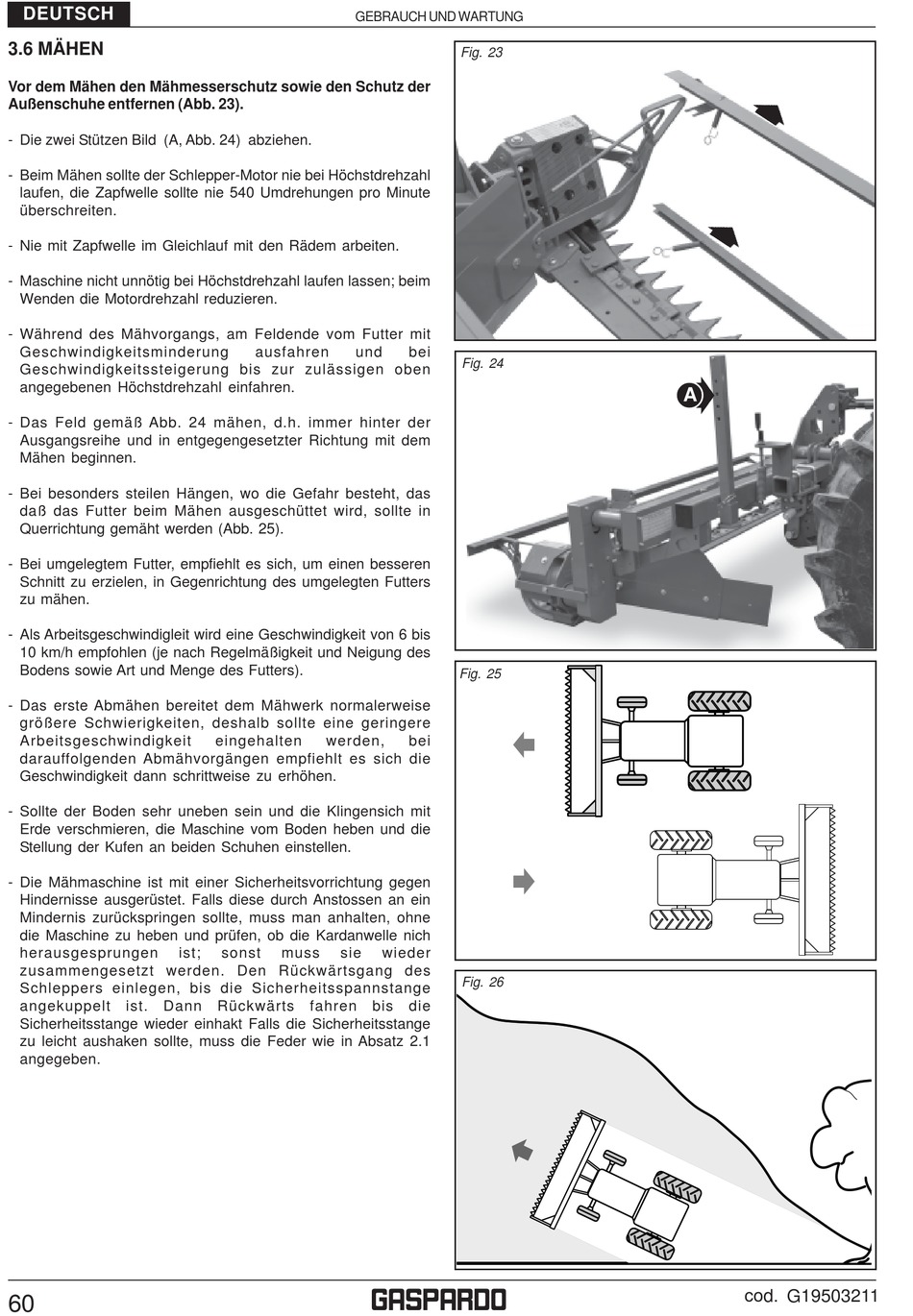 DEUTSCH

GEBRAUCH UND WARTUNG

3.6 MÄHEN

Vor dem Mähen den Mähmesserschutz sowie den Schutz der Außenschuhe entfernen (Abb. 23).

- Die zwei Stützen Bild (A, Abb. 24) abziehen.

- Beim Mähen sollte der Schlepper-Motor nie bei Höchstdrehzahl laufen, die Zapfwelle sollte nie 540 Umdrehungen pro Minute überschreiten.

- Nie mit Zapfwelle im Gleichlauf mit den Rädem arbeiten.

- Maschine nicht unnötig bei Höchstdrehzahl laufen lassen; beim Wenden die Motordrehzahl reduzieren.

- Während des Mähvorgangs, am Feldende vom Futter mit Geschwindigkeitsminderung ausfahren und bei Geschwindigkeitssteigerung bis zur zulässigen oben angegebenen Höchstdrehzahl einfahren.

- Das Feld gemäß Abb. 24 mähen, d.h. immer hinter der Ausgangsreihe und in entgegengesetzter Richtung mit dem Mähen beginnen.

- Bei besonders steilen Hängen, wo die Gefahr besteht, das daß das Futter beim Mähen ausgeschüttet wird, sollte in Querrichtung gemäht werden (Abb. 25).

- Bei umgelegtem Futter, empfiehlt es sich, um einen besseren Schnitt zu erzielen, in Gegenrichtung des umgelegten Futters zu mähen.

- Als Arbeitsgeschwindigleit wird eine Geschwindigkeit von 6 bis 10 km/h empfohlen (je nach Regelmäßigkeit und Neigung des Bodens sowie Art und Menge des Futters).

- Das erste Abmähen bereitet dem Mähwerk normalerweise größere Schwierigkeiten, deshalb sollte eine geringere Arbeitsgeschwindigkeit eingehalten werden, bei darauffolgenden Abmähvorgängen empfiehlt es sich die Geschwindigkeit dann schrittweise zu erhöhen.

- Sollte der Boden sehr uneben sein und die Klingensich mit Erde verschmieren, die Maschine vom Boden heben und die Stellung der Kufen an beiden Schuhen einstellen.

- Die Mähmaschine ist mit einer Sicherheitsvorrichtung gegen Hindernisse ausgerüstet. Falls diese durch Anstossen an ein Mindernis zurückspringen sollte, muss man anhalten, ohne die Maschine zu heben und prüfen, ob die Kardanwelle nich herausgesprungen ist; sonst muss sie wieder zusammengesetzt werden. Den Rückwärtsgang des Schleppers einlegen, bis die Sicherheitsspannstange angekuppelt ist. Dann Rückwärts fahren bis die Sicherheitsstange wieder einhakt Falls die Sicherheitsstange zu leicht aushaken sollte, muss die Feder wie in Absatz 2.1 angegeben.

Fig. 23

Fig. 24

A

Fig. 25

Fig. 26

60

GASPARDO

cod. G19503211