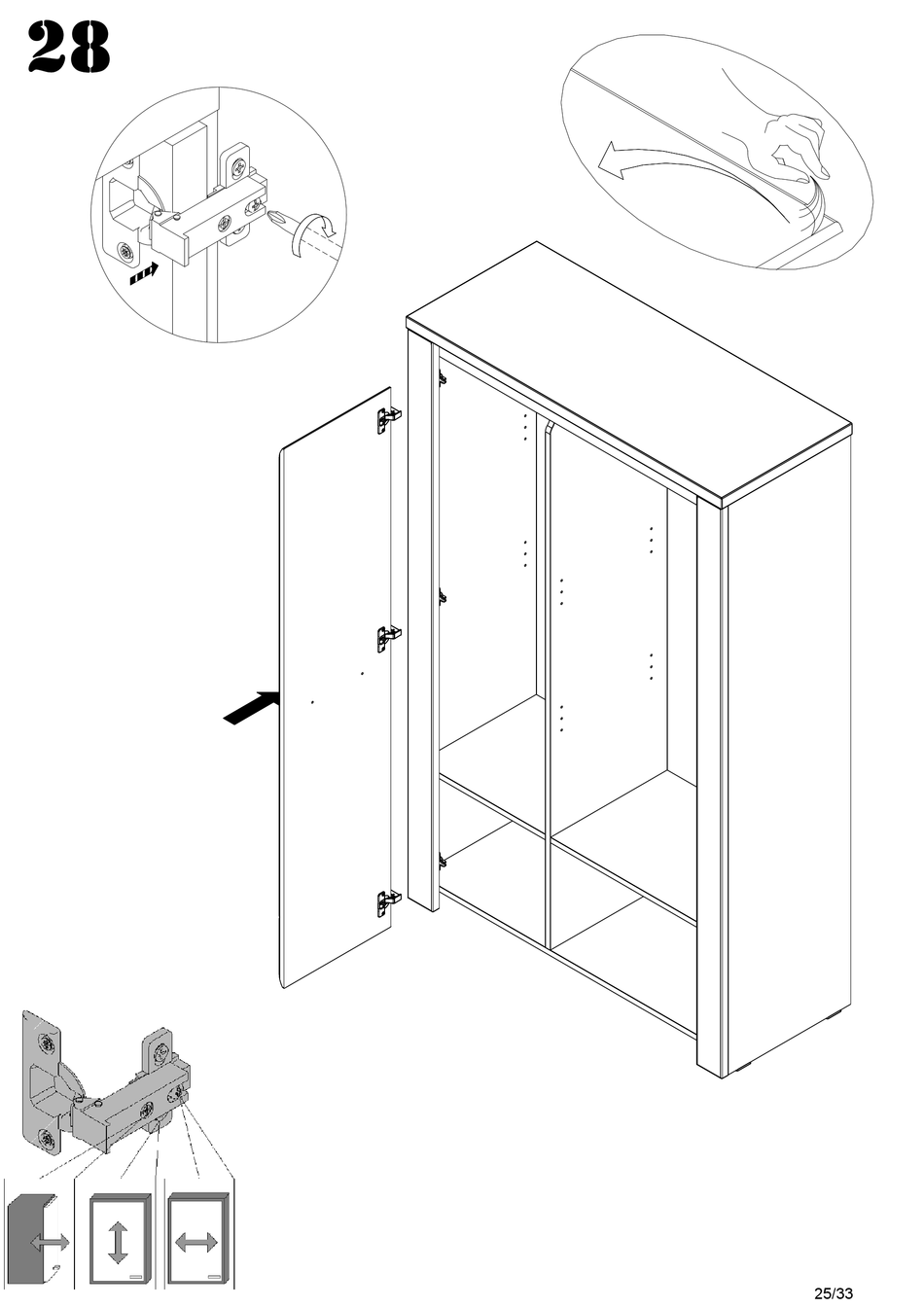 28

25/33