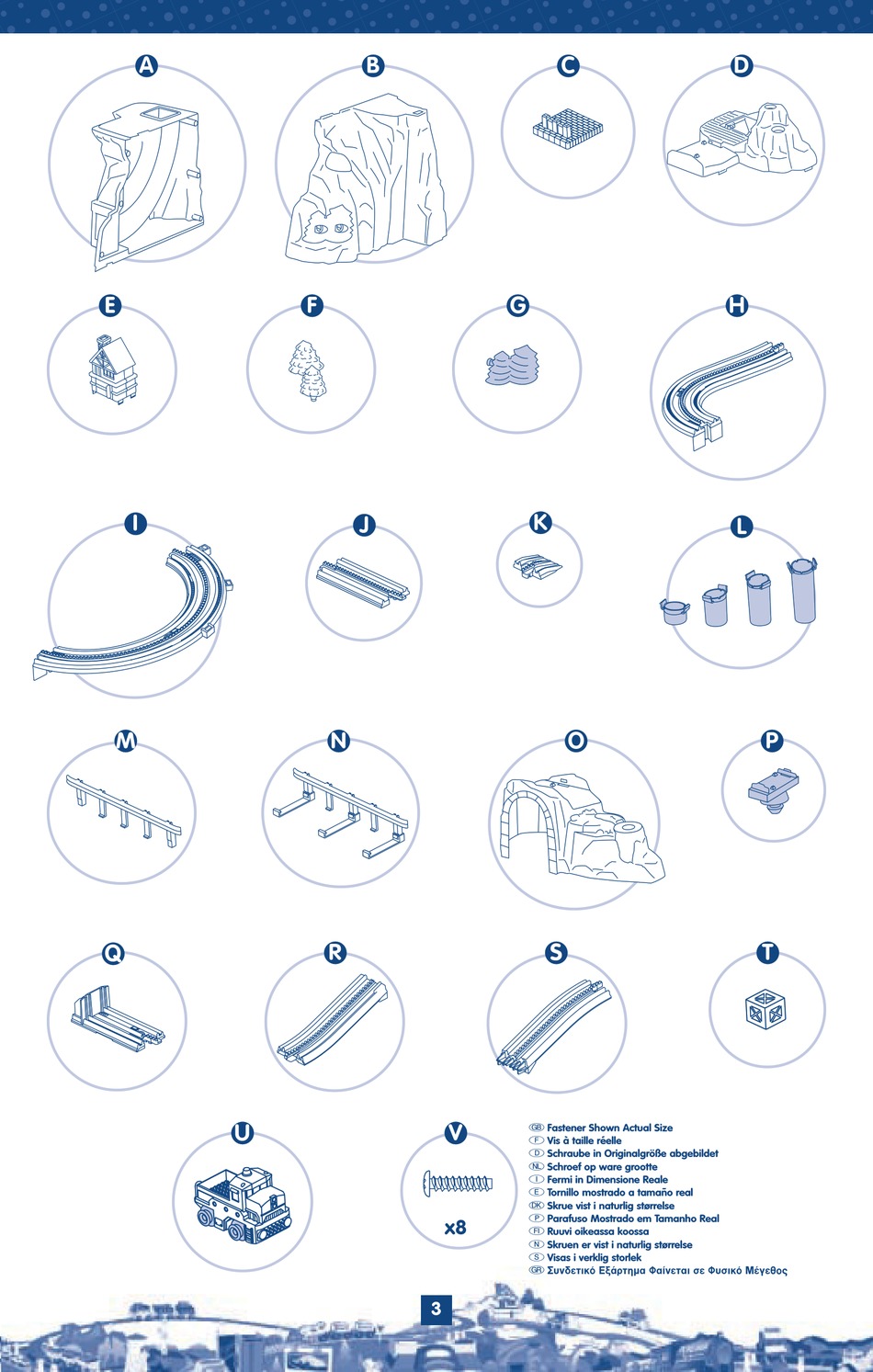 A
B
C
D
E
F
G
H
I
J
K
L
M
N
O
P
Q
R
S
T
U
V
x8

GB Fastener Shown Actual Size
F Vis à taille réelle
D Schraube in Originalgröße abgebildet
NL Schroef op ware grootte
I Fermi in Dimensione Reale
E Tornillo mostrado a tamaño real
DK Skrue vist i naturlig størrelse
P Parafuso Mostrado em Tamanho Real
FI Ruuvi oikeassa koossa
N Skruen er vist i naturlig størrelse
S Visas i verklig storlek
GR Συνδετικό Εξάρτημα Φαίνεται σε Φυσικό Μέγεθος

3