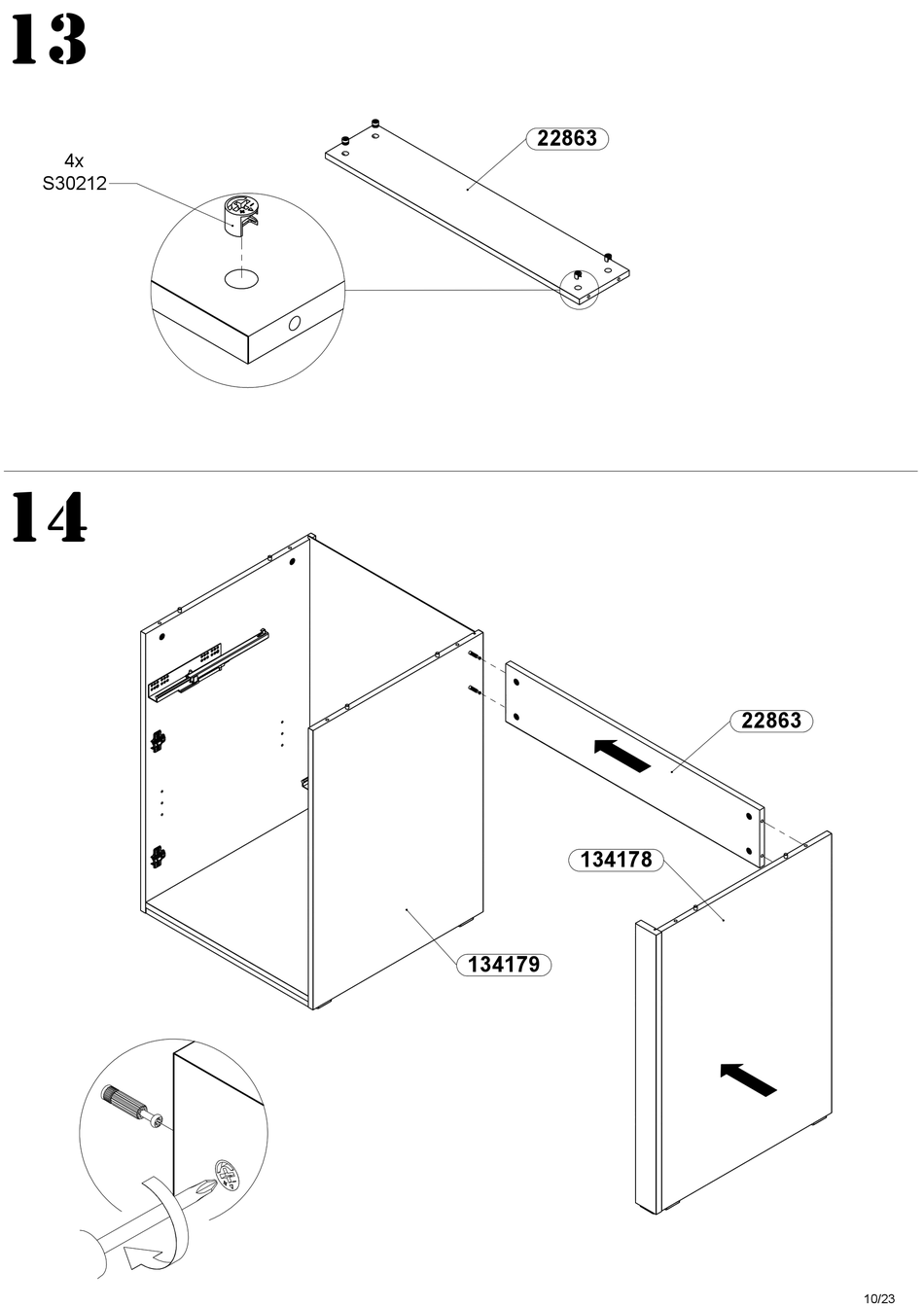 13

4x
S30212

22863

14

22863

134178

134179

10/23