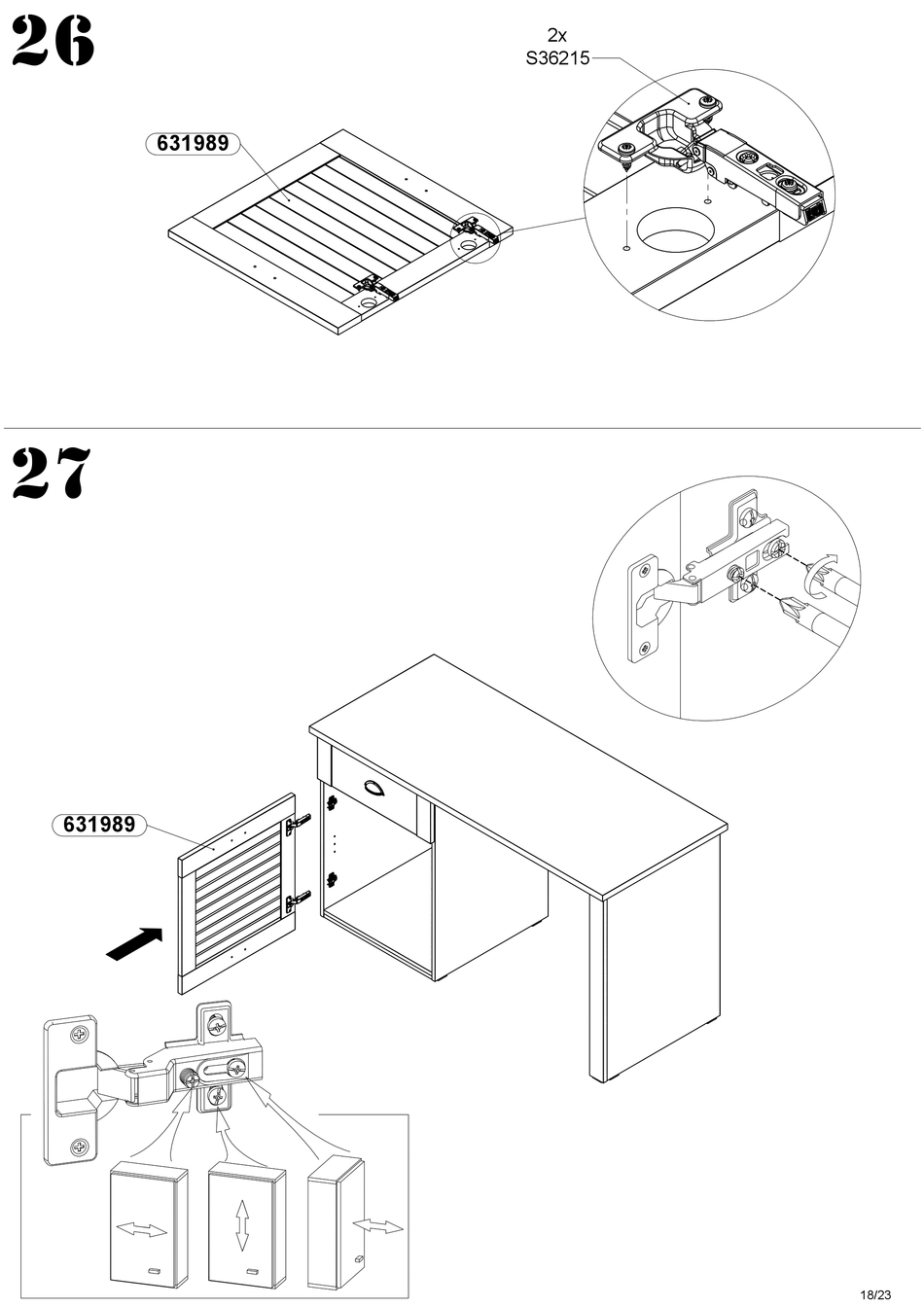 26

2x
S36215

631989

27

631989

18/23