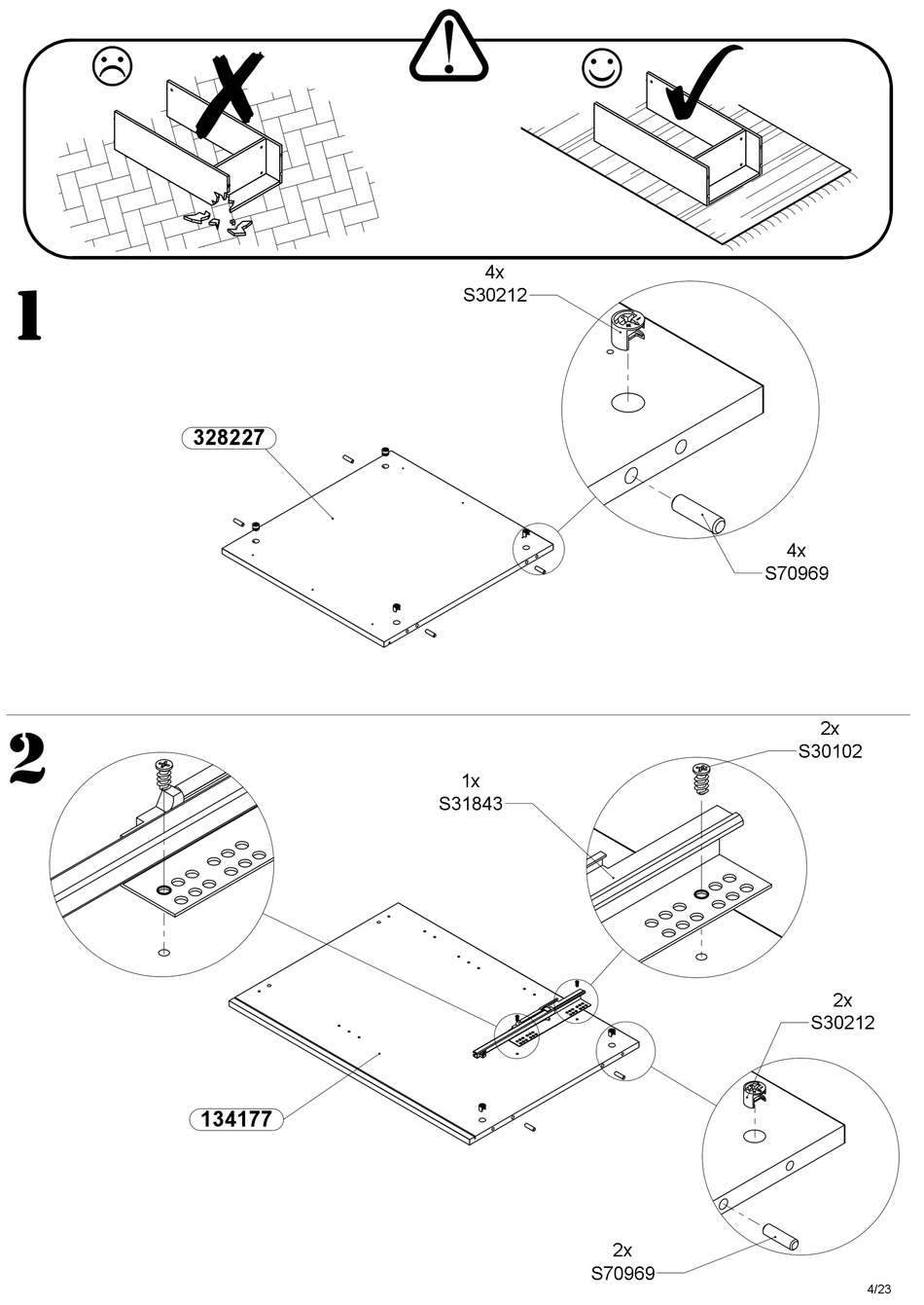 1

4x
S30212

328227

4x
S70969

2

2x
S30102

1x
S31843

2x
S30212

134177

2x
S70969

4/23