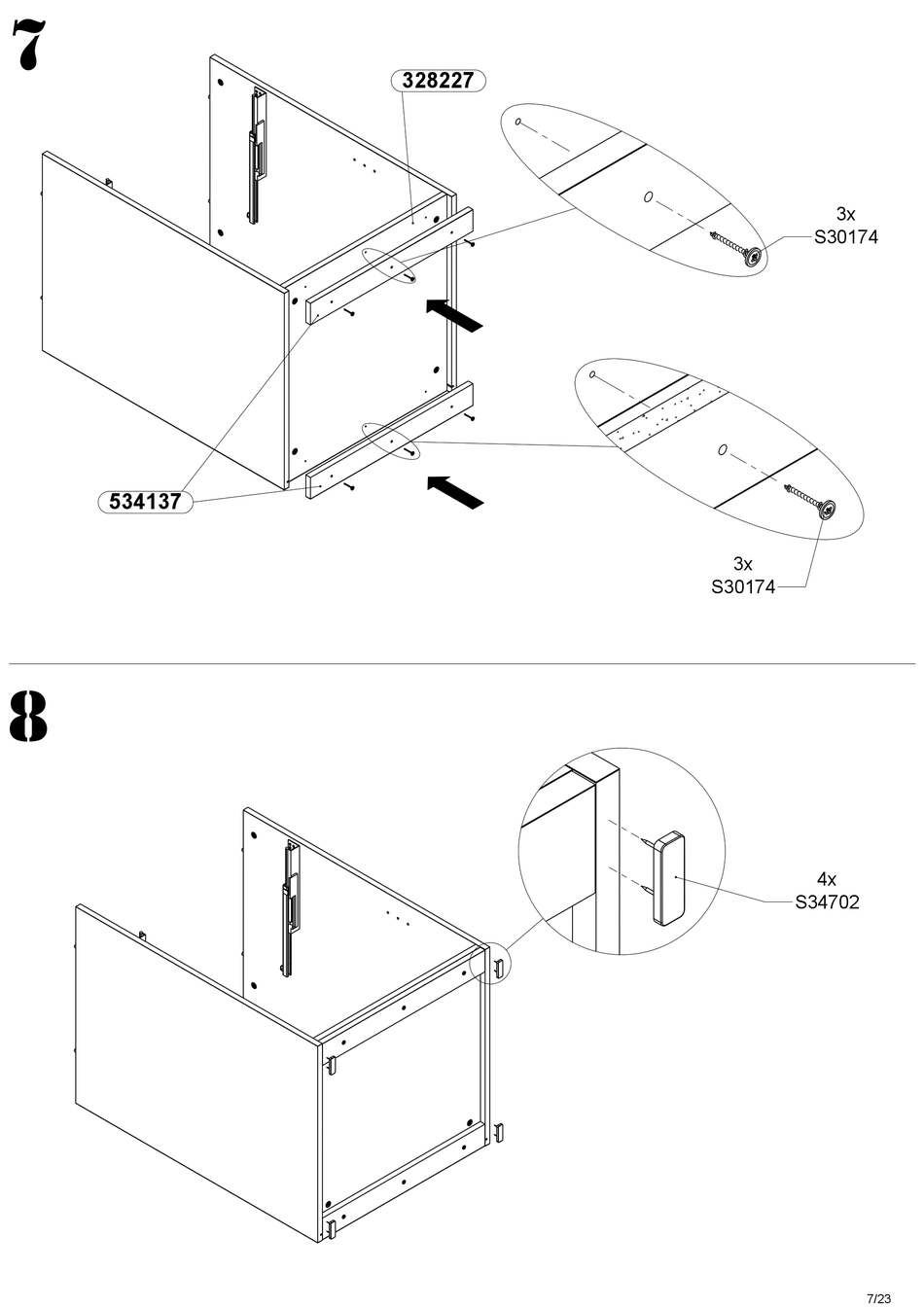 7

328227

3x
S30174

534137

3x
S30174

8

4x
S34702

7/23