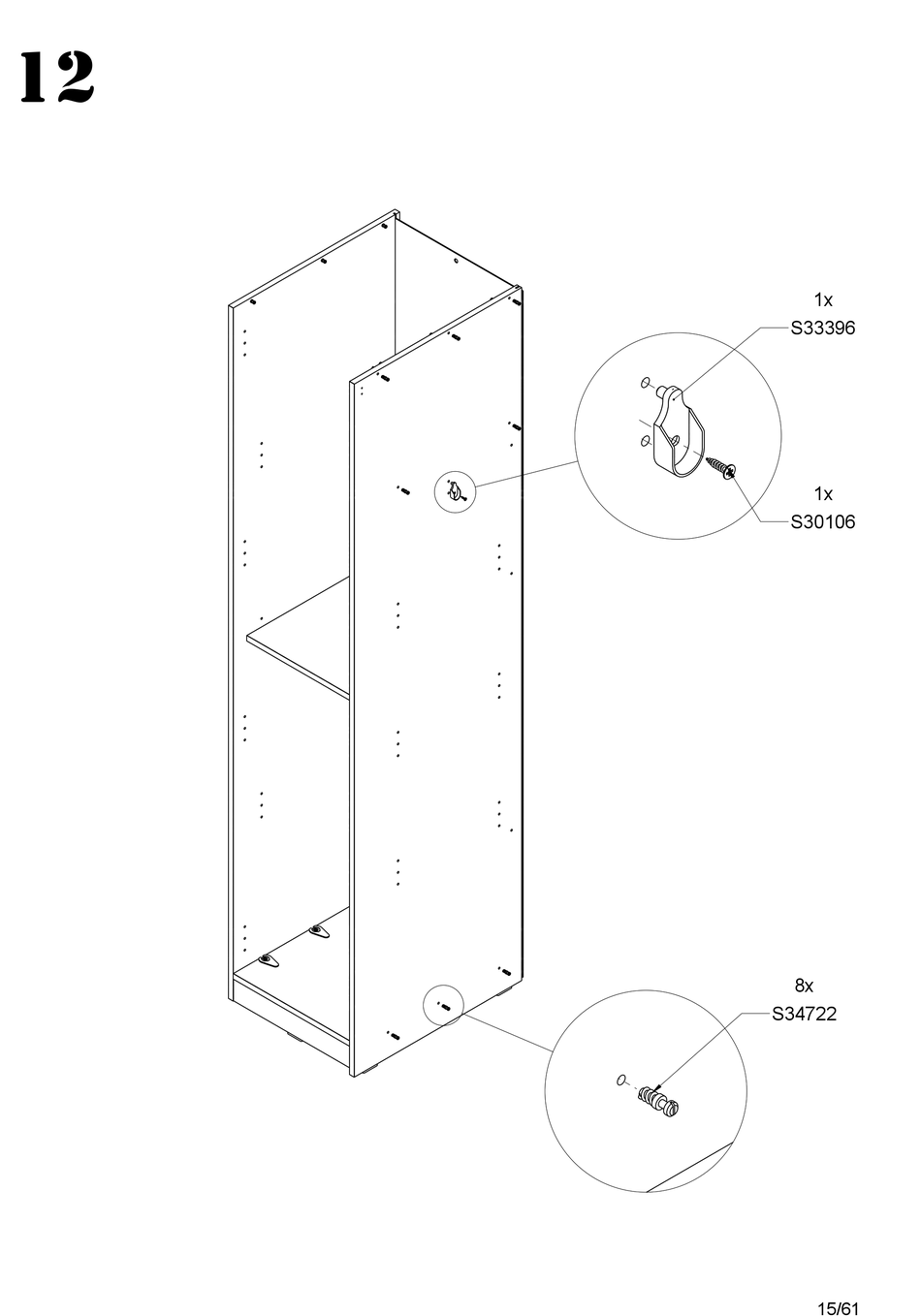 12

1x
S33396

1x
S30106

8x
S34722

15/61